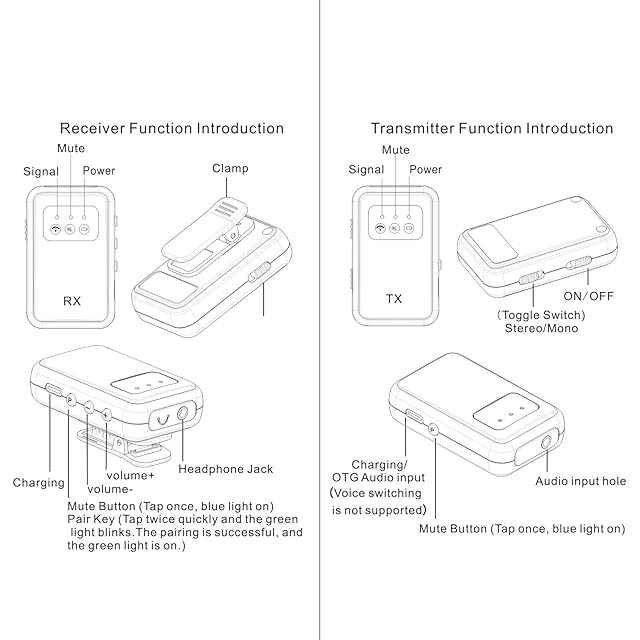 Receiver Function Introduction

Mute

Signal

Power

Clamp

RX

Charging

volume+

volume-

Headphone Jack

Mute Button (Tap once, blue light on)

Pair Key (Tap twice quickly and the green light blinks.The pairing is successful, and the green light is on.)

Transmitter Function Introduction

Mute

Signal

Power

TX

ON/OFF

(Toggle Switch)
Stereo/Mono

Charging/
OTG Audio input
(Voice switching is not supported)

Audio input hole

Mute Button (Tap once, blue light on)