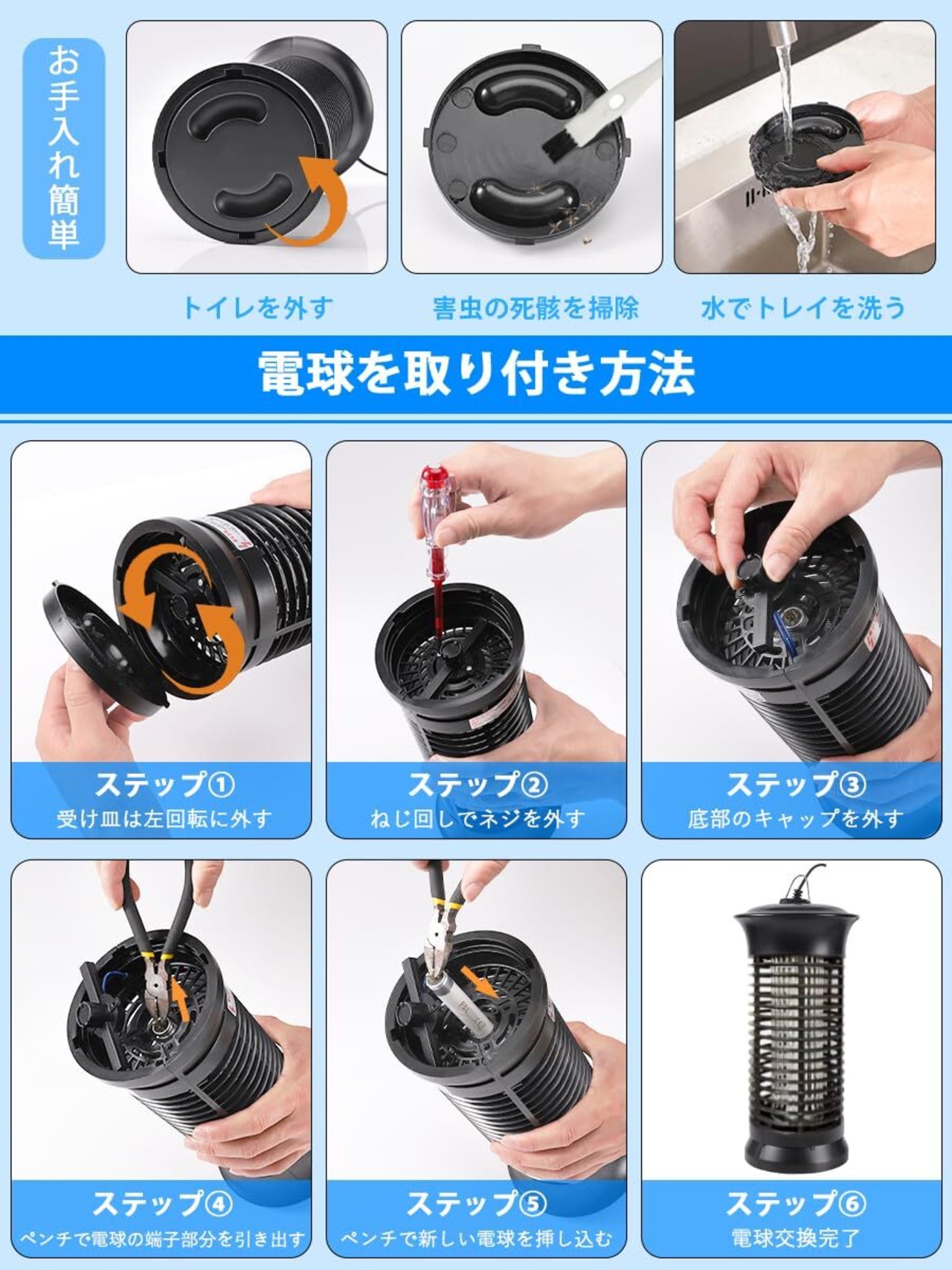 お手入れ簡単

トイレを外す

害虫の死骸を掃除

水でトレイを洗う

電球を取り付き方法

ステップ①
受け皿は左回転に外す

ステップ②
ねじ回しでネジを外す

ステップ③
底部のキャップを外す

ステップ④
ペンチで電球の端子部分を引き出す

ステップ⑤
ペンチで新しい電球を挿し込む

ステップ⑥
電球交換完了