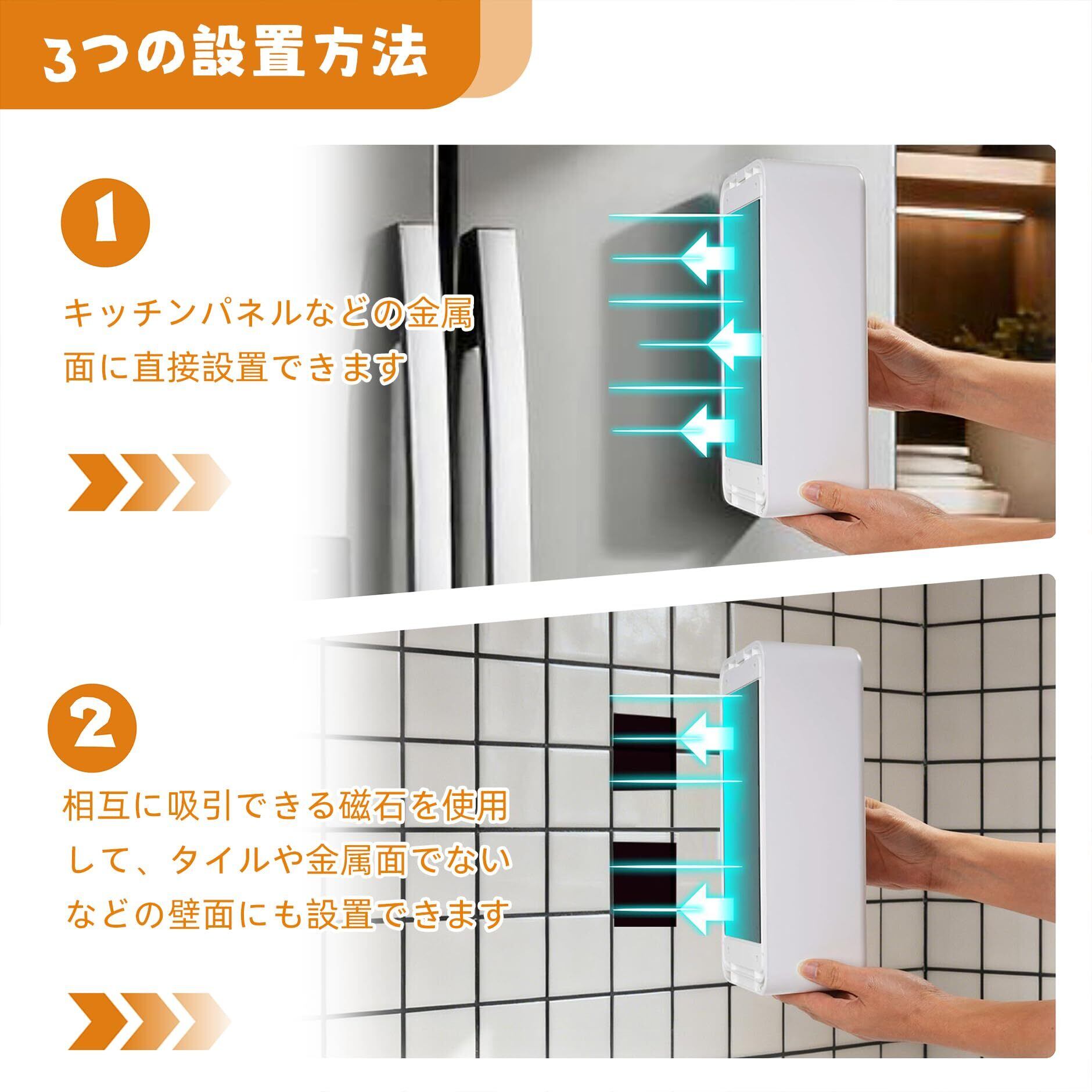 3つの設置方法

1

キッチンパネルなどの金属面に直接設置できます

2

相互に吸引できる磁石を使用して、タイルや金属面でないなどの壁面にも設置できます