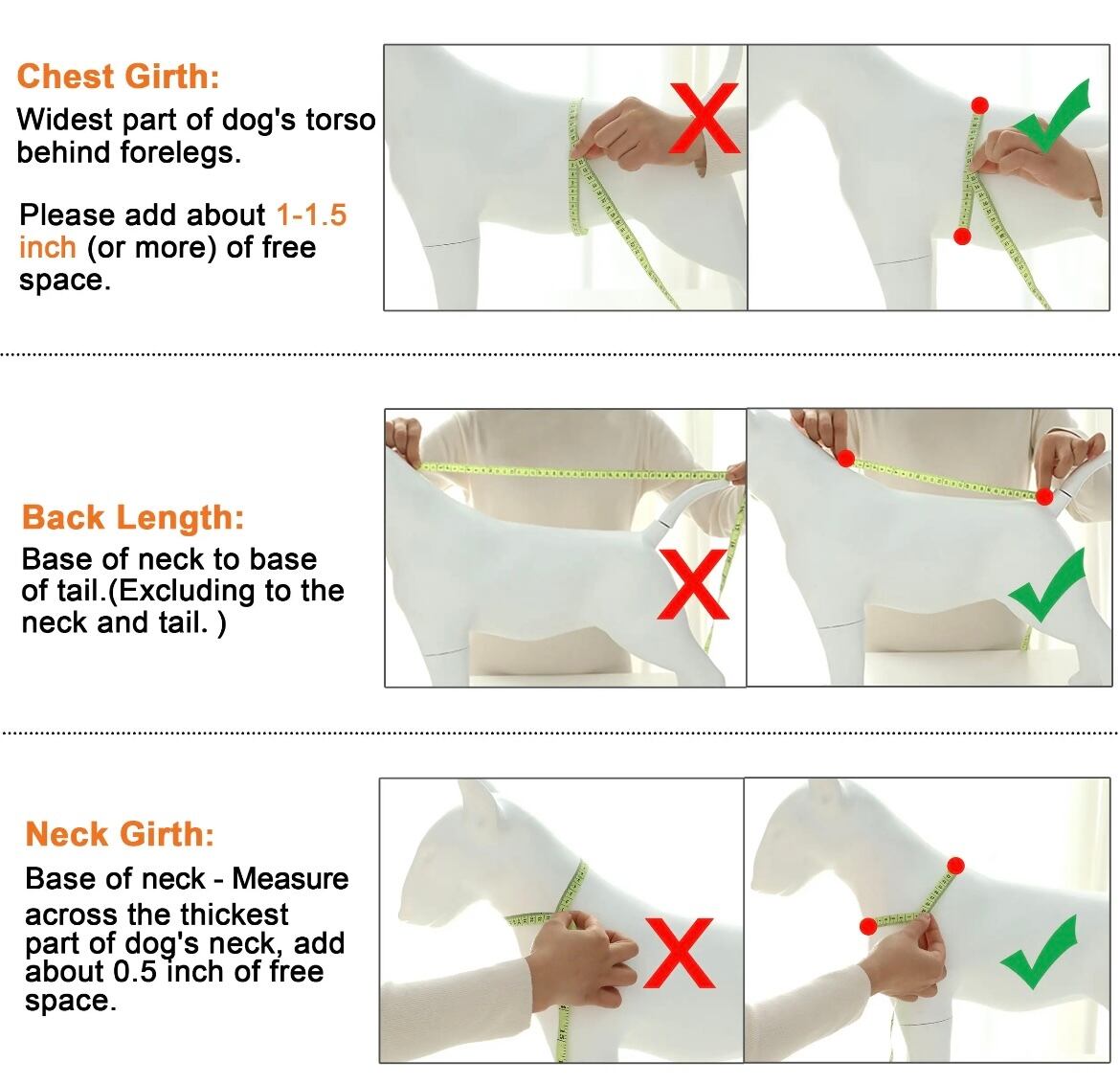 Chest Girth:
Widest part of dog's torso behind forelegs.

Please add about 1-1.5 inch (or more) of free space.

Back Length:
Base of neck to base of tail.(Excluding to the neck and tail. )

Neck Girth:
Base of neck - Measure across the thickest part of dog's neck, add about 0.5 inch of free space.