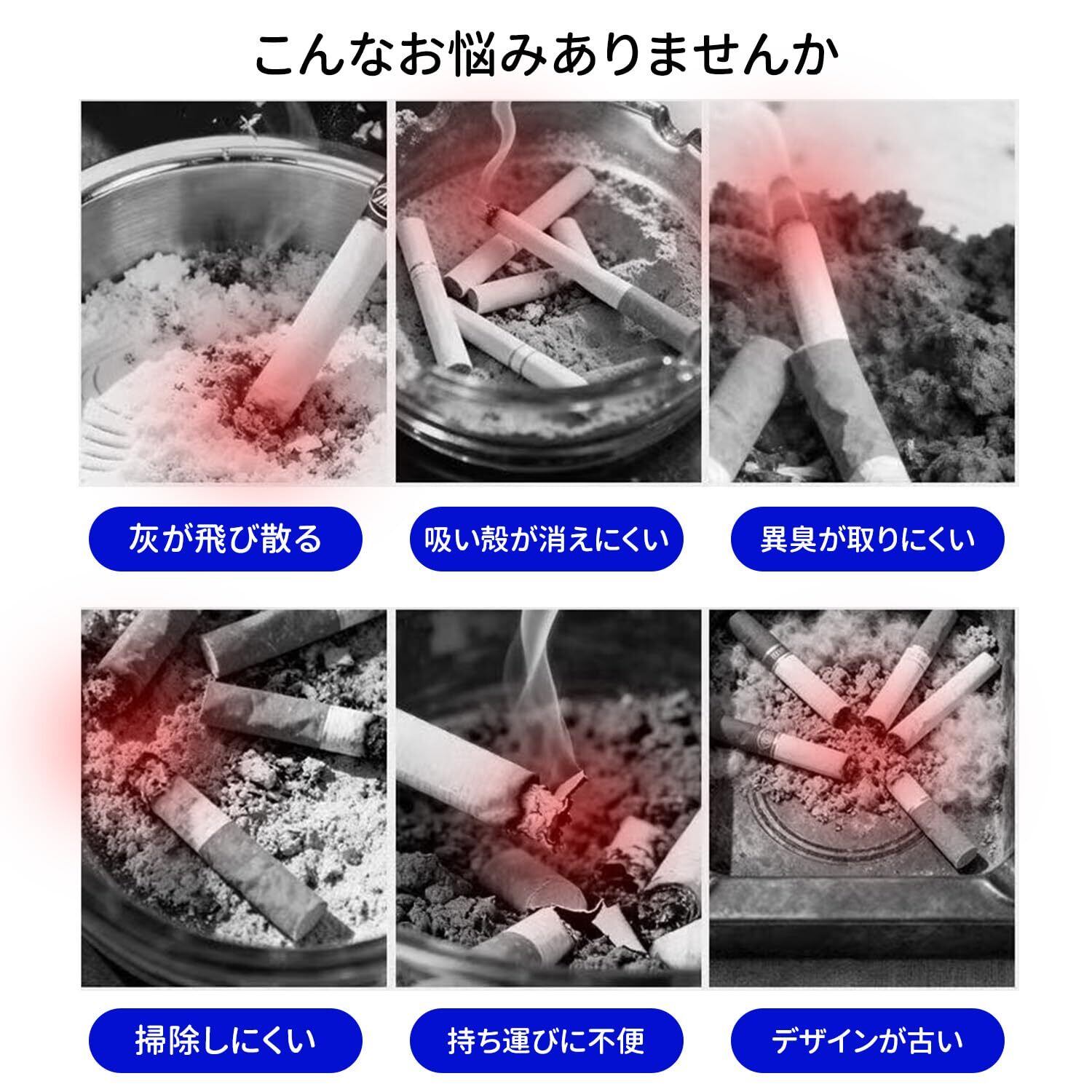 こんなお悩みありませんか

灰が飛び散る

吸い殻が消えにくい

異臭が取りにくい

掃除しにくい

持ち運びに不便

デザインが古い