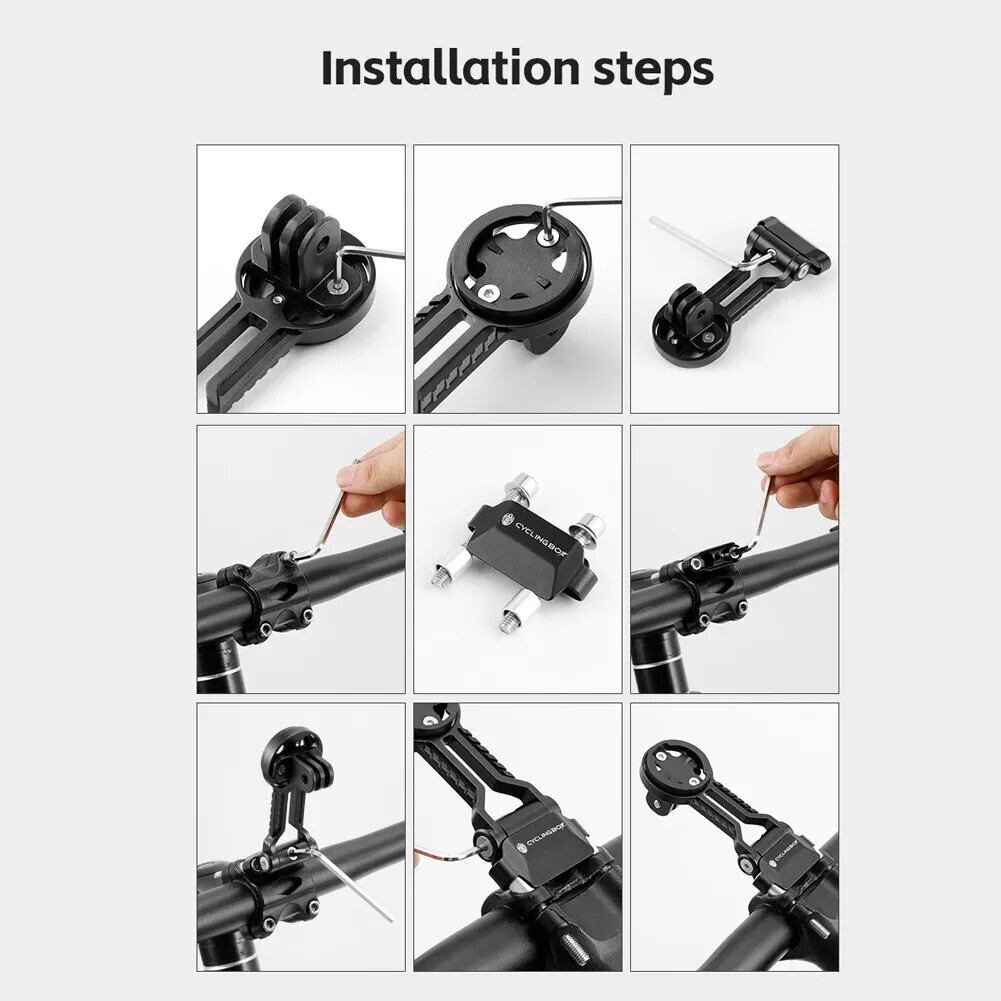 Installation steps

CYCLINGBOX

CYCLINGBOX

CYCLINGBOX