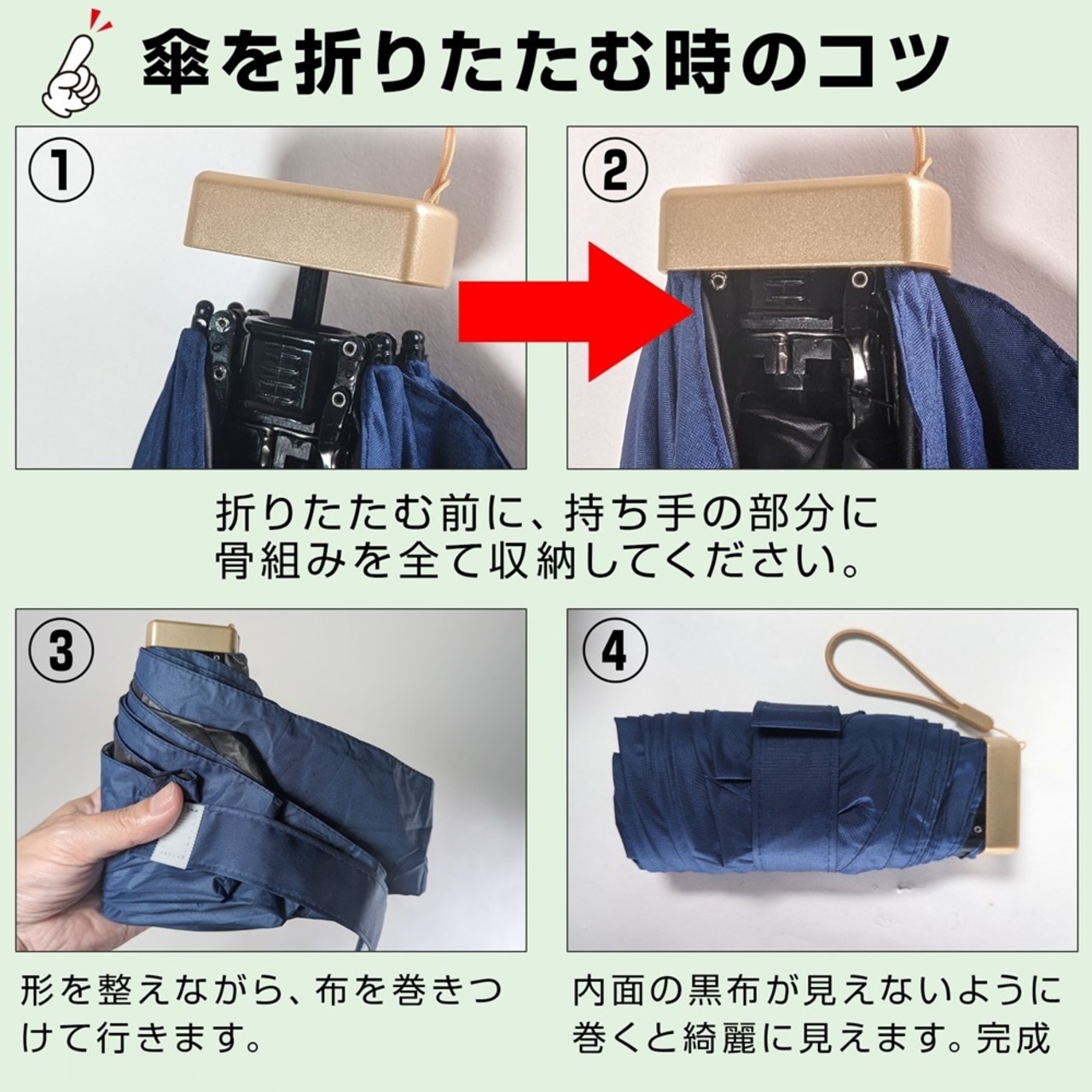 傘を折りたたむ時のコツ

①

②

折りたたむ前に、持ち手の部分に骨組みを全て収納してください。

③

④

形を整えながら、布を巻きつけて行きます。

内面の黒布が見えないように巻くと綺麗に見えます。完成