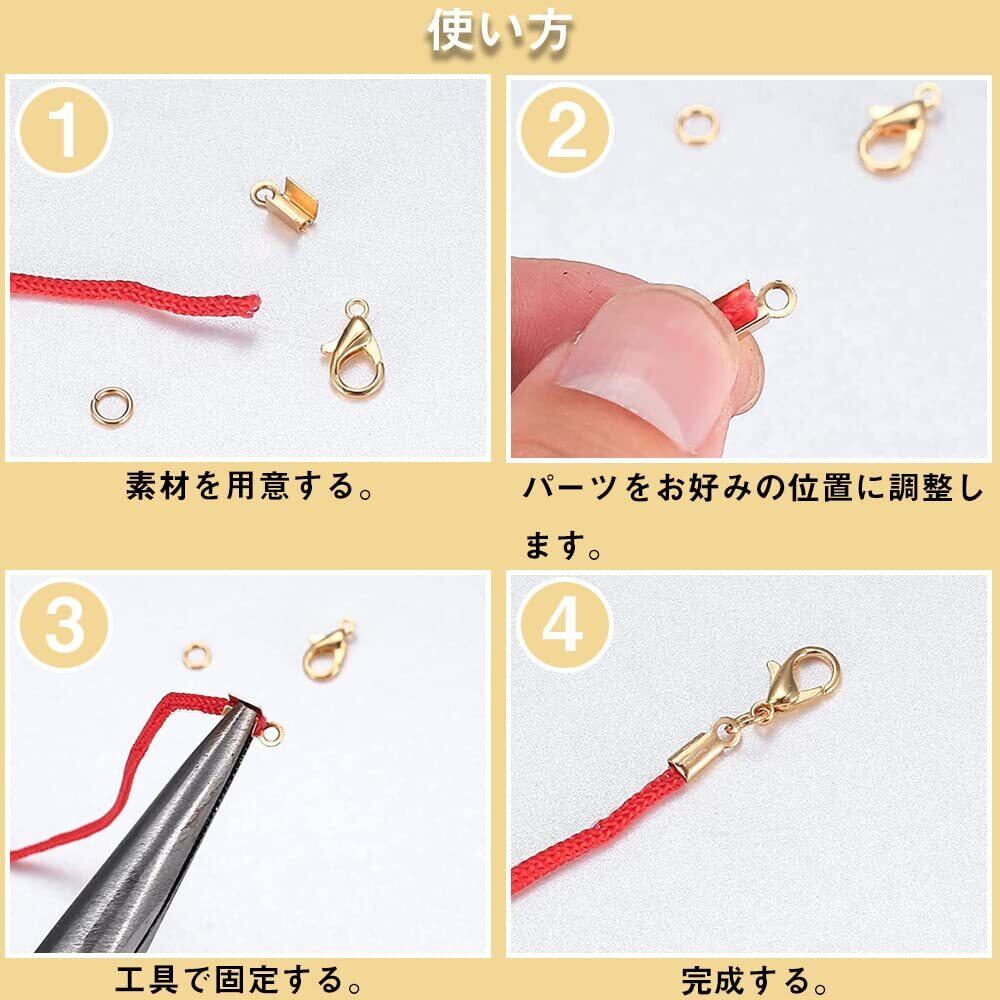 使い方

1

素材を用意する。

2

パーツをお好みの位置に調整します。

3

工具で固定する。

4

完成する。