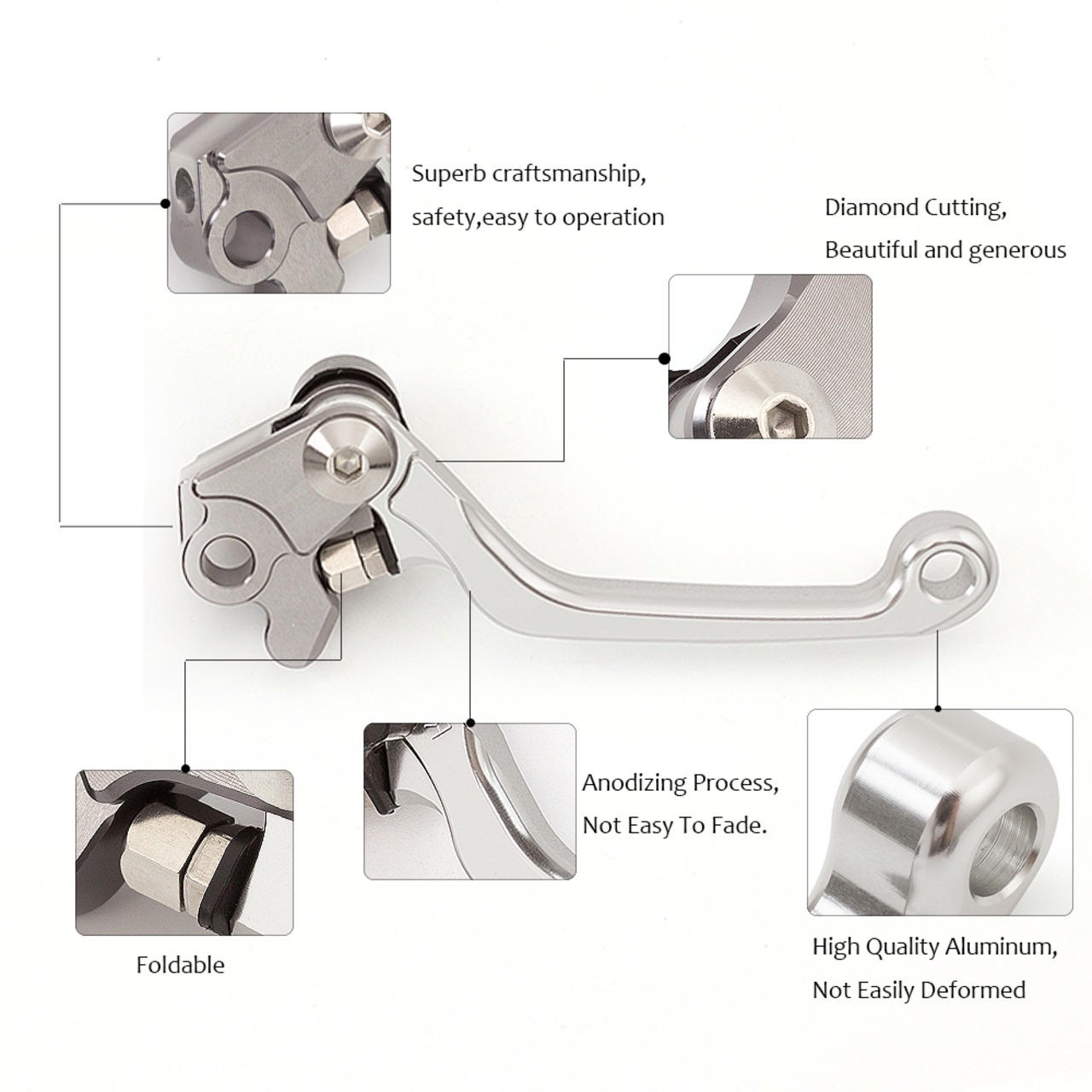 Superb craftsmanship,
safety,easy to operation

Diamond Cutting,
Beautiful and generous

Anodizing Process,
Not Easy To Fade.

Foldable

High Quality Aluminum,
Not Easily Deformed