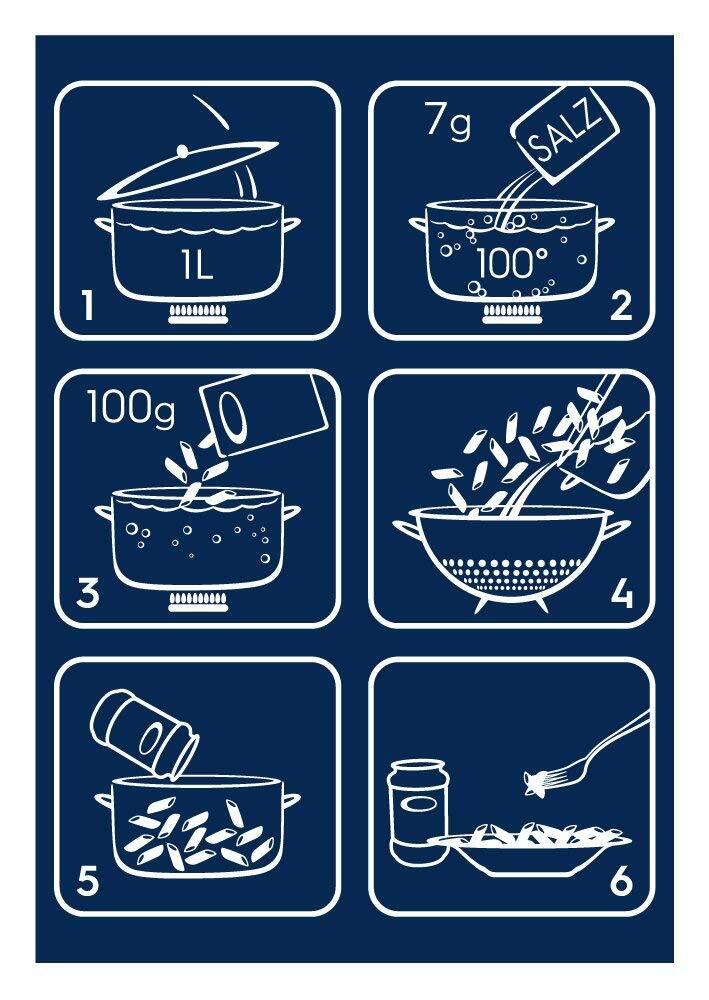 1L
1

7g
SALZ
100°
2

100g
3

4

5

6