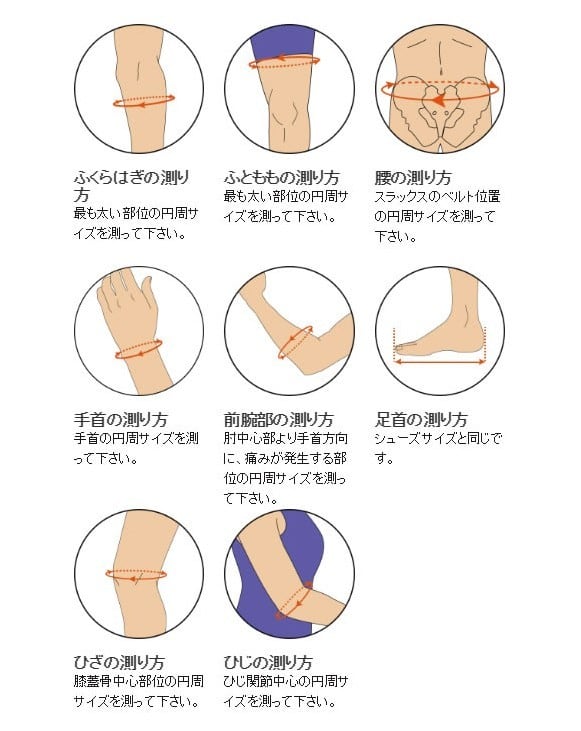 ふくらはぎの測り方
最も太い部位の円周サイズを測って下さい。

ふとももの測り方
最も太い部位の円周サイズを測って下さい。

腰の測り方
スラックスのベルト位置の円周サイズを測って下さい。

手首の測り方
手首の円周サイズを測って下さい。

前腕部の測り方
肘中心部より手首方向に、痛みが発生する部位の円周サイズを測って下さい。

足首の測り方
シューズサイズと同じです。

ひざの測り方
膝蓋骨中心部位の円周サイズを測って下さい。

ひじの測り方
ひじ関節中心の円周サイズを測って下さい。