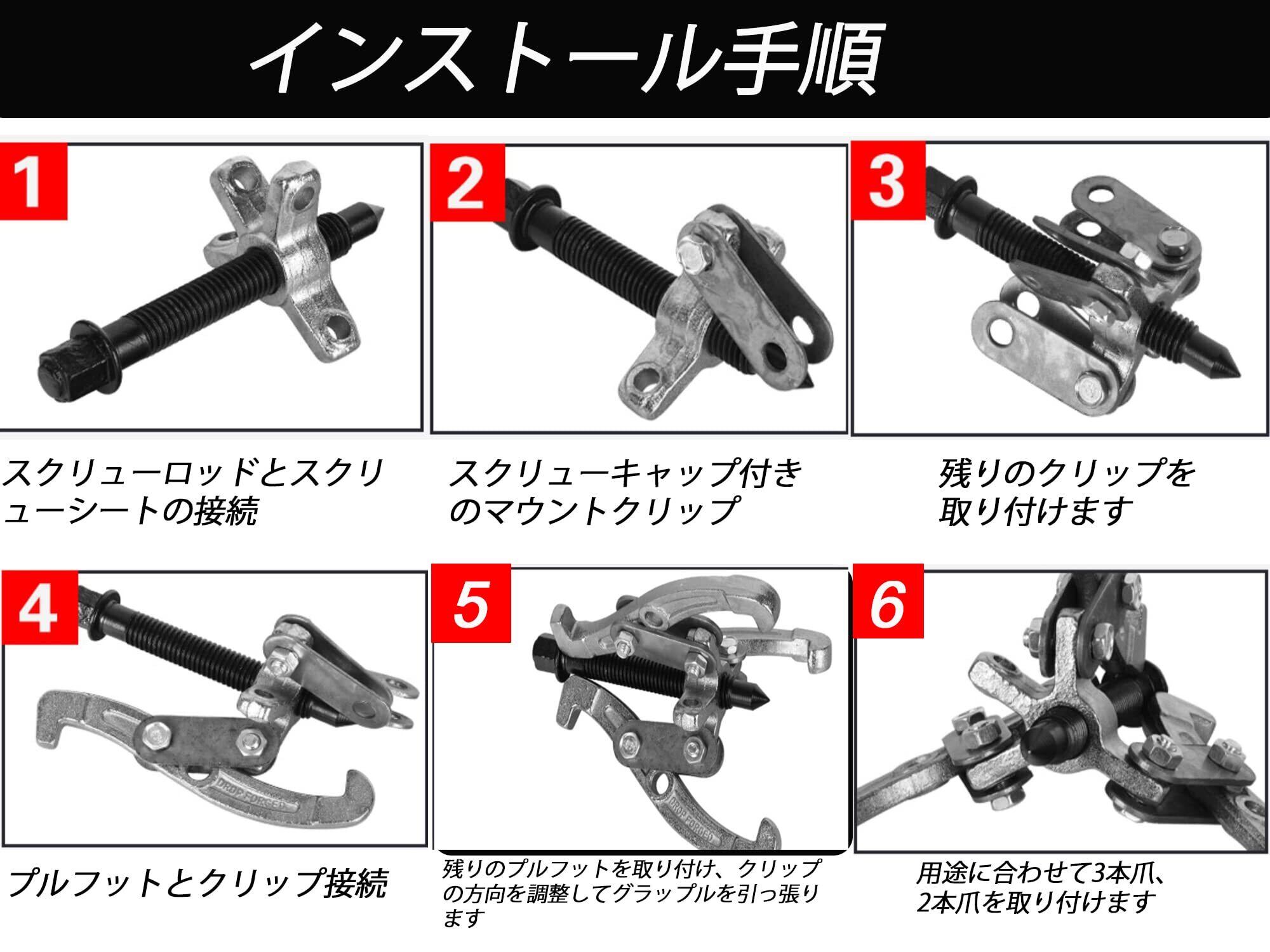 インストール手順

1

スクリューロッドとスクリューシートの接続

2

スクリューキャップ付きのマウントクリップ

3

残りのクリップを取り付けます

4

DROP FORGED

プルフットとクリップ接続

5

DROP FORGED

残りのプルフットを取り付け、クリップの方向を調整してグラップルを引っ張ります

6

用途に合わせて3本爪、2本爪を取り付けます