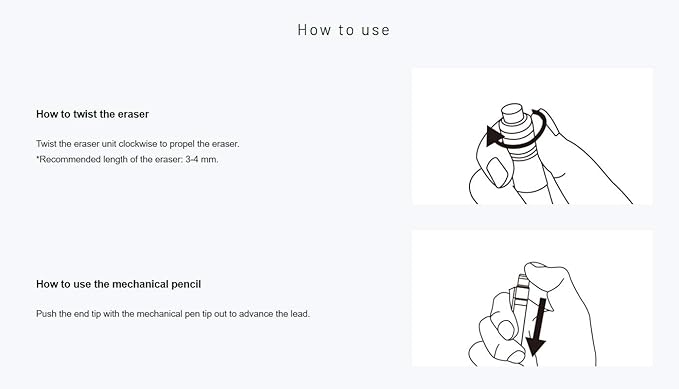 How to use

How to twist the eraser

Twist the eraser unit clockwise to propel the eraser.
*Recommended length of the eraser: 3-4 mm.

How to use the mechanical pencil

Push the end tip with the mechanical pen tip out to advance the lead.