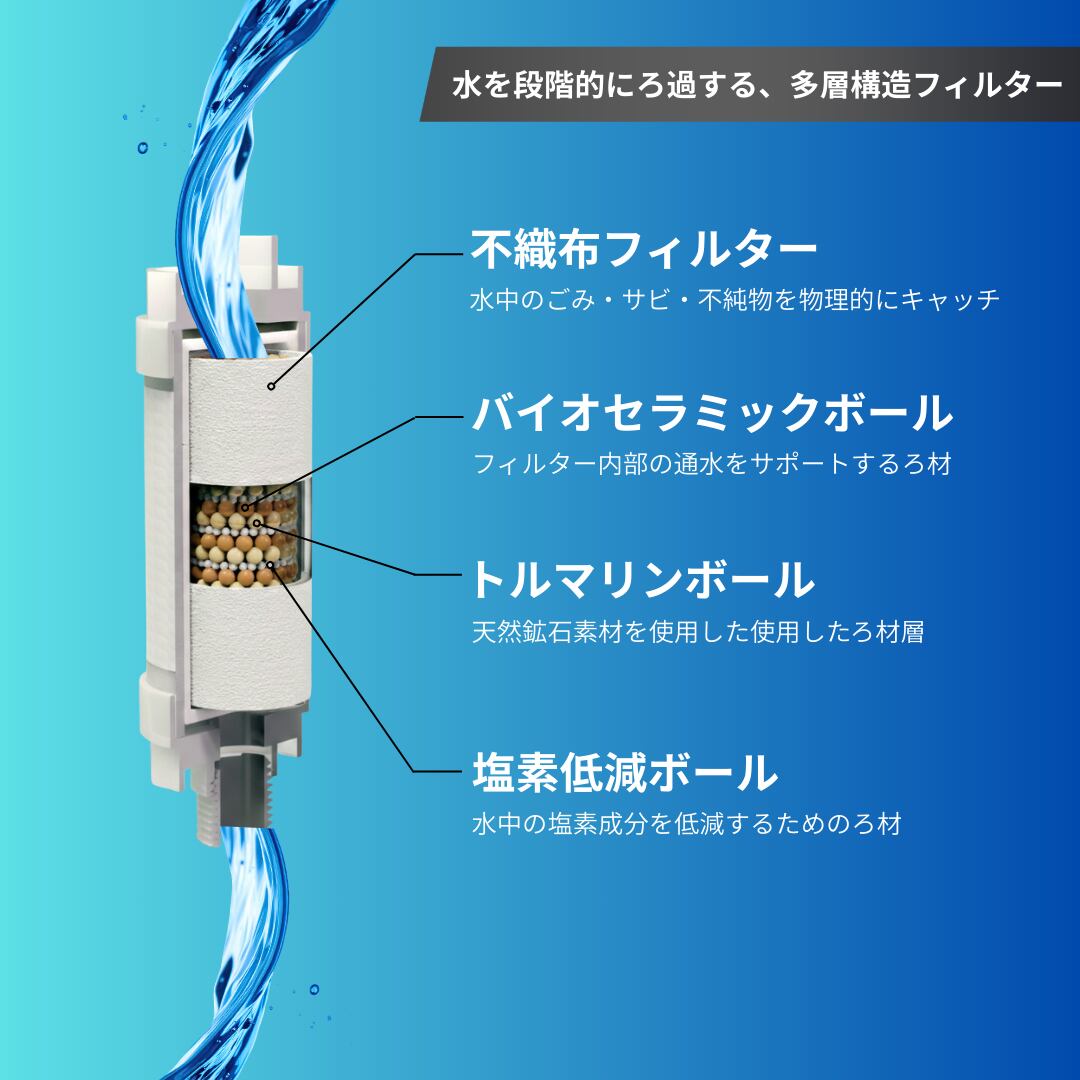 水を段階的にろ過する、多層構造フィルター

不織布フィルター
水中のごみ・サビ・不純物を物理的にキャッチ

バイオセラミックボール
フィルター内部の通水をサポートするろ材

トルマリンボール
天然鉱石素材を使用した使用したろ材層

塩素低減ボール
水中の塩素成分を低減するためのろ材