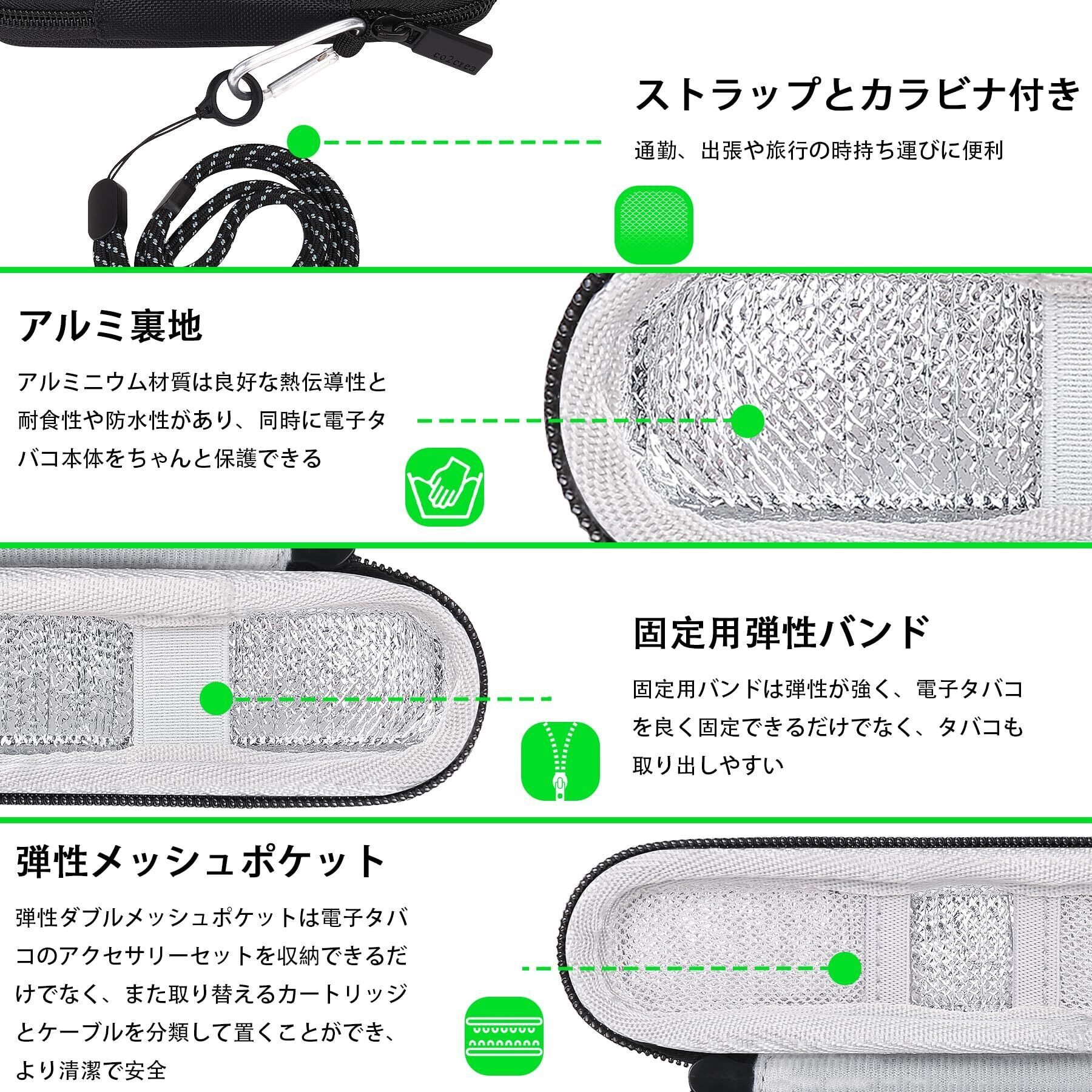 co2crea

ストラップとカラビナ付き

通勤、出張や旅行の時持ち運びに便利

アルミ裏地

アルミニウム材質は良好な熱伝導性と耐食性や防水性があり、同時に電子タバコ本体をちゃんと保護できる

固定用弾性バンド

固定用バンドは弾性が強く、電子タバコを良く固定できるだけでなく、タバコも取り出しやすい

弾性メッシュポケット

弾性ダブルメッシュポケットは電子タバコのアクセサリーセットを収納できるだけでなく、また取り替えるカートリッジとケーブルを分類して置くことができ、より清潔で安全