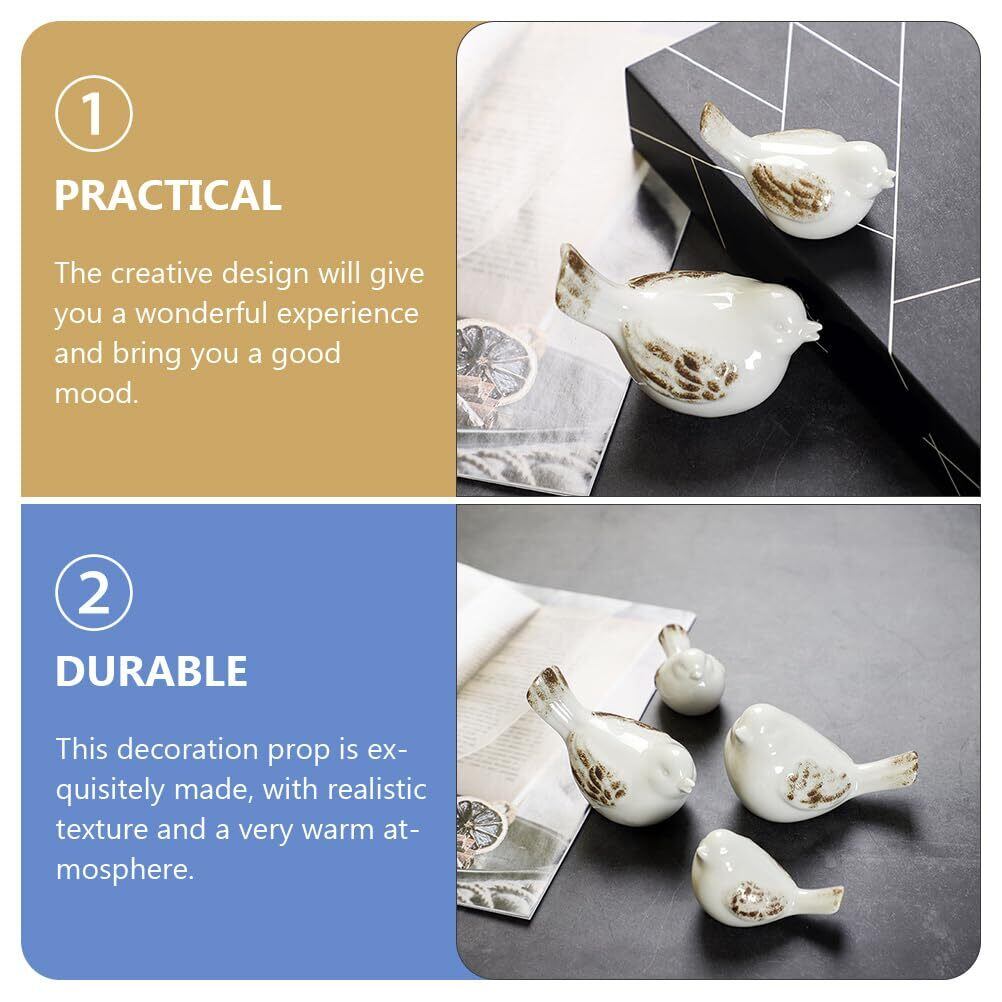 1
PRACTICAL

The creative design will give you a wonderful experience and bring you a good mood.

2
DURABLE

This decoration prop is exquisitely made, with realistic texture and a very warm atmosphere.