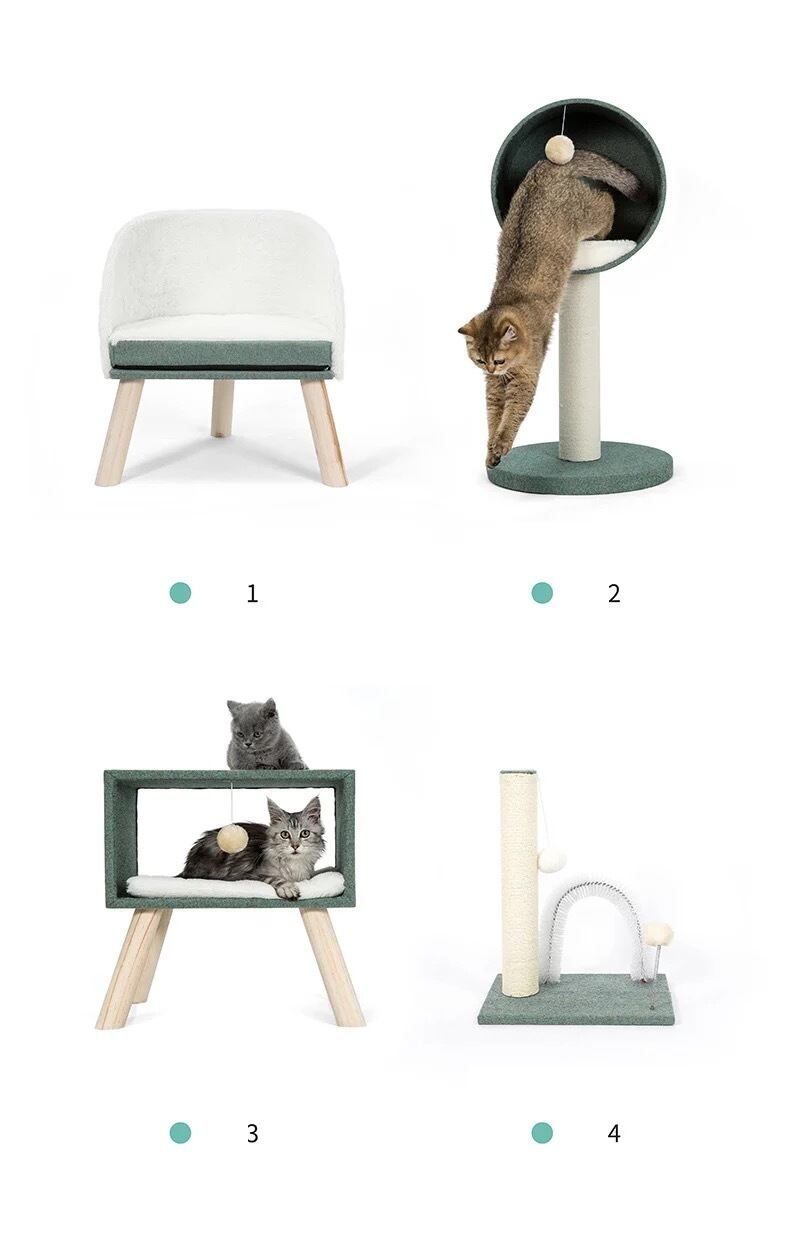 1

2

3

4