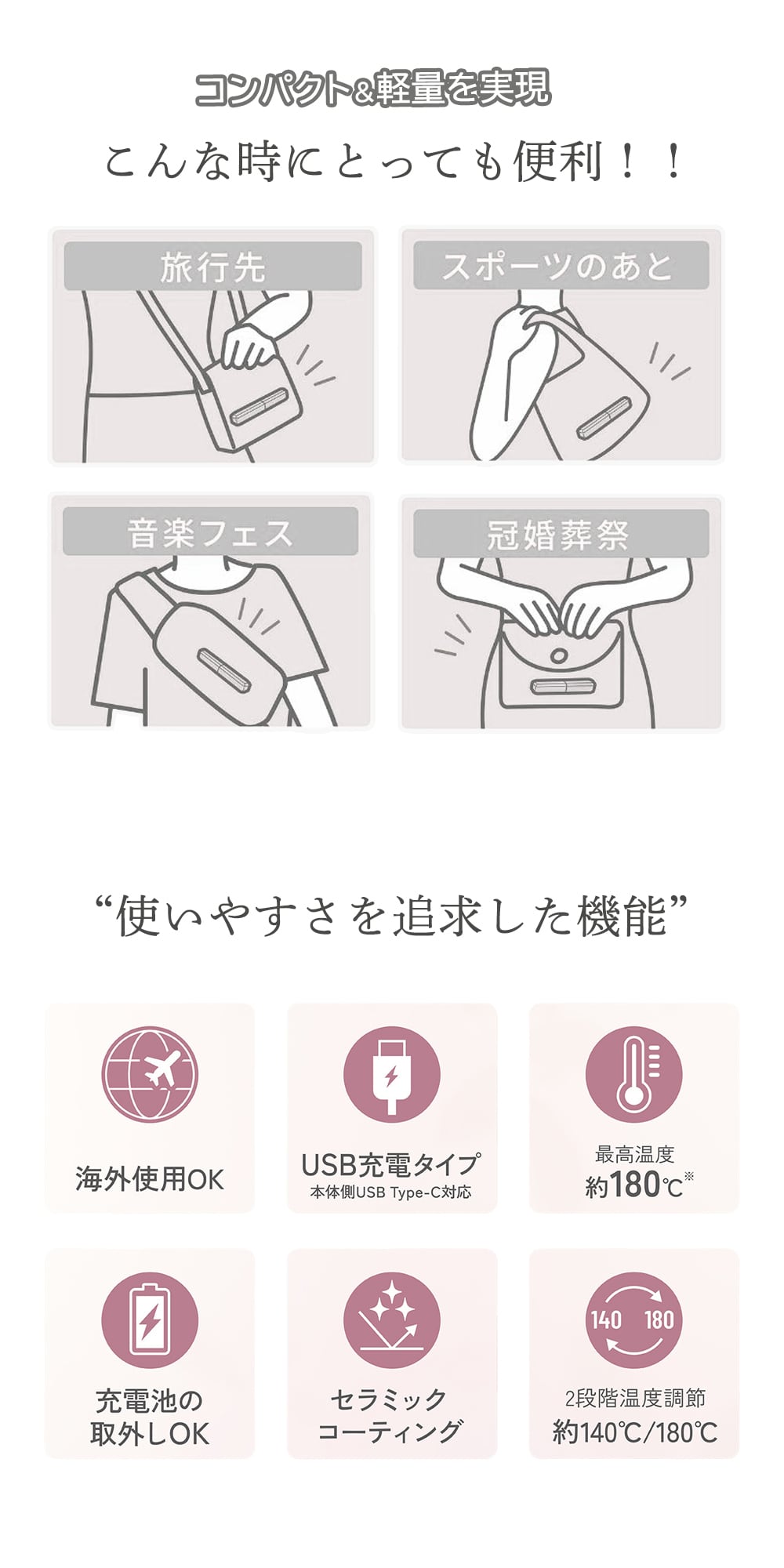 コンパクト&軽量を実現

こんな時にとっても便利！！

旅行先

スポーツのあと

音楽フェス

冠婚葬祭

“使いやすさを追求した機能”

海外使用OK

USB充電タイプ
本体側USB Type-C対応

最高温度
約180℃※

充電池の
取外しOK

セラミック
コーティング

140 180

2段階温度調節
約140℃/180℃