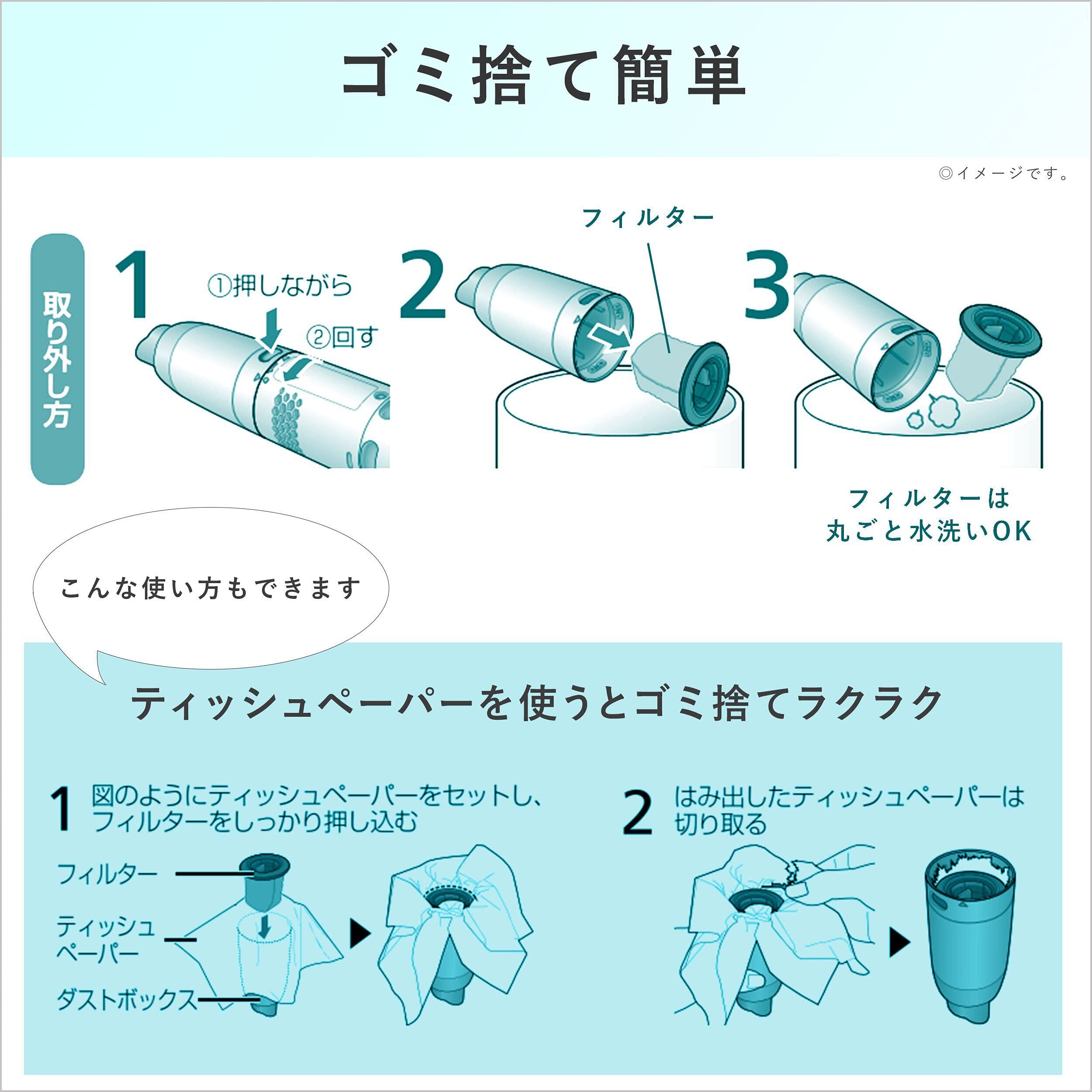 ゴミ捨て簡単

◎イメージです。

取り外し方

1
①押しながら
②回す

2
フィルター

3

フィルターは
丸ごと水洗いOK

こんな使い方もできます

ティッシュペーパーを使うとゴミ捨てラクラク

1 図のようにティッシュペーパーをセットし、フィルターをしっかり押し込む

フィルター
ティッシュペーパー
ダストボックス

2 はみ出したティッシュペーパーは切り取る