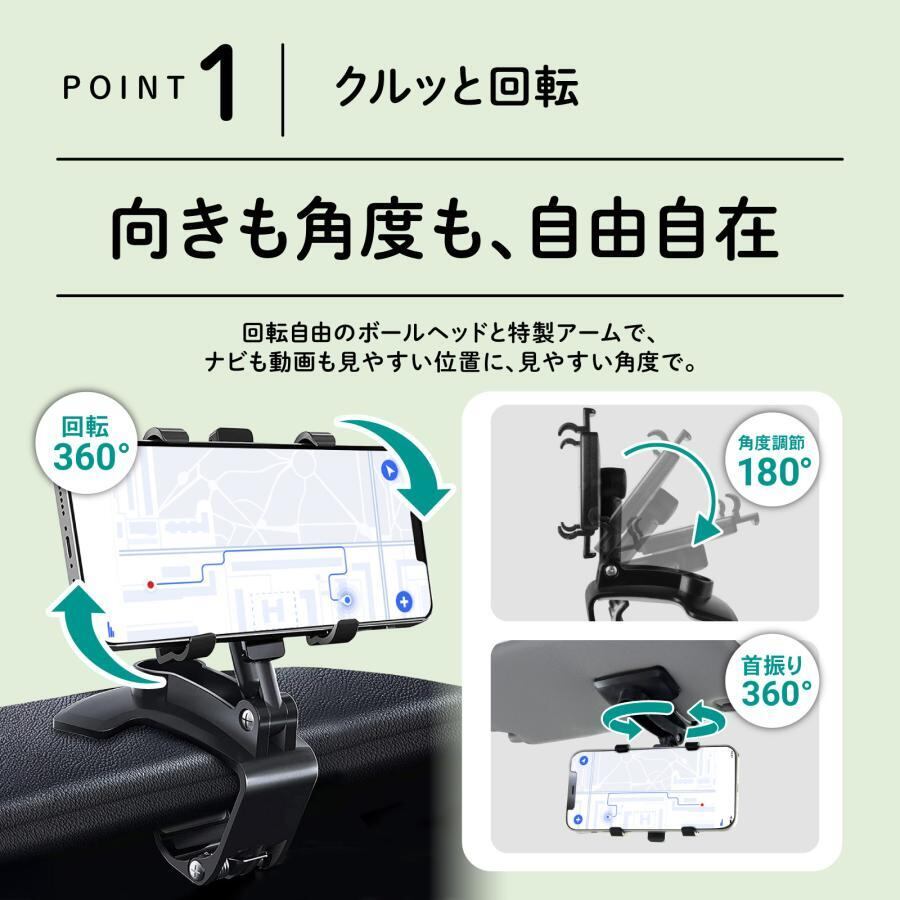 POINT 1 クルッと回転

向きも角度も、自由自在

回転自由のボールヘッドと特製アームで、
ナビも動画も見やすい位置に、見やすい角度で。

回転
360°

角度調節
180°

首振り
360°