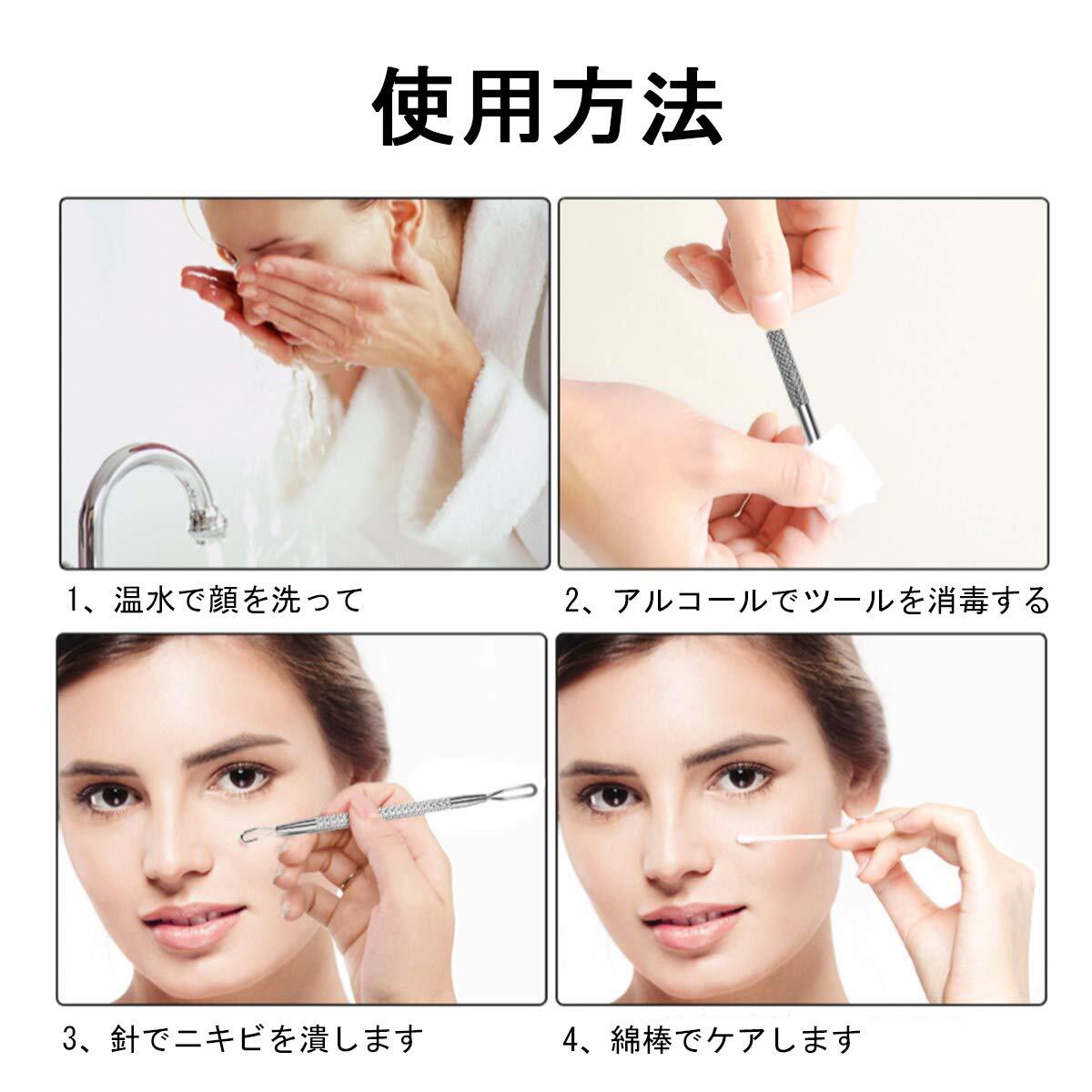 使用方法

1、温水で顔を洗って

2、アルコールでツールを消毒する

3、針でニキビを潰します

4、綿棒でケアします