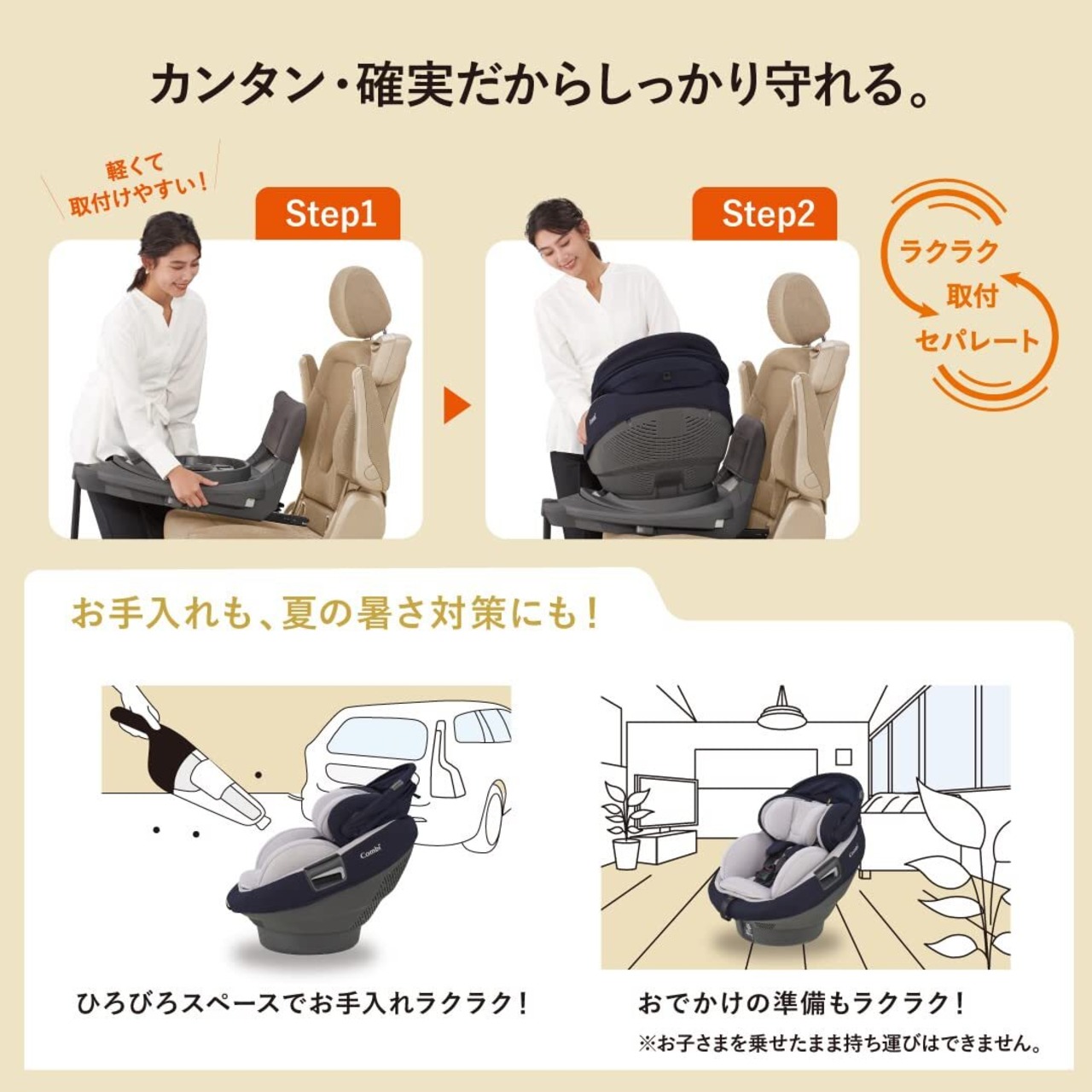 カンタン・確実だからしっかり守れる。

軽くて
取付けやすい！

Step1

Step2

ラクラク
取付
セパレート

お手入れも、夏の暑さ対策にも！

Combi

ひろびろスペースでお手入れラクラク！

おでかけの準備もラクラク！
※お子さまを乗せたまま持ち運びはできません。