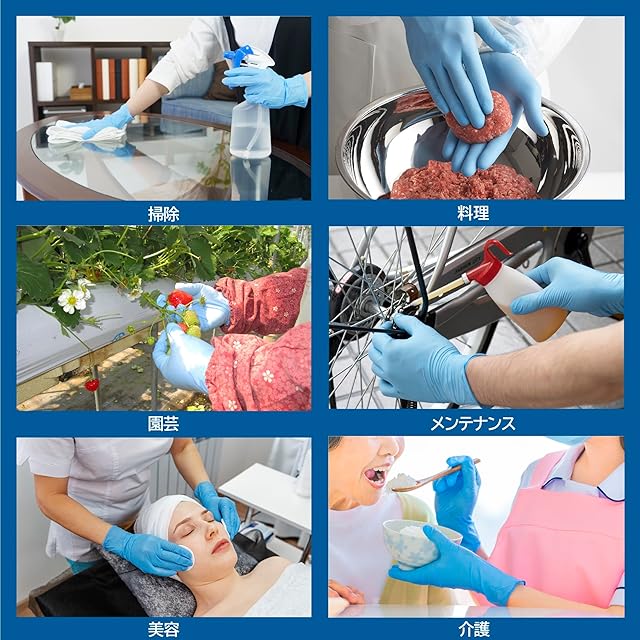 掃除

料理

園芸

メンテナンス

美容

介護