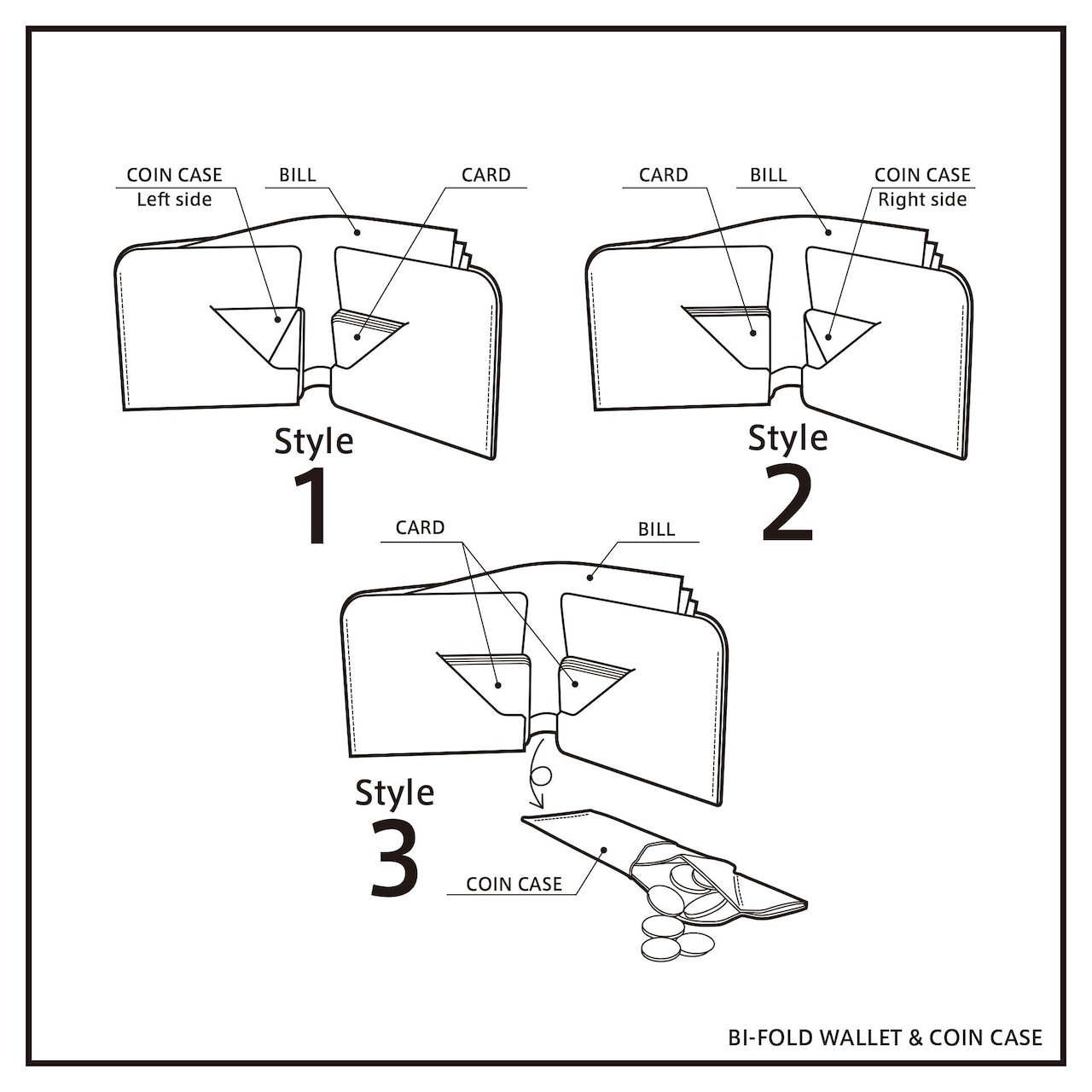 COIN CASE
Left side
BILL
CARD

Style
1

CARD
BILL
COIN CASE
Right side

Style
2

CARD
BILL

Style
3

COIN CASE

BI-FOLD WALLET & COIN CASE