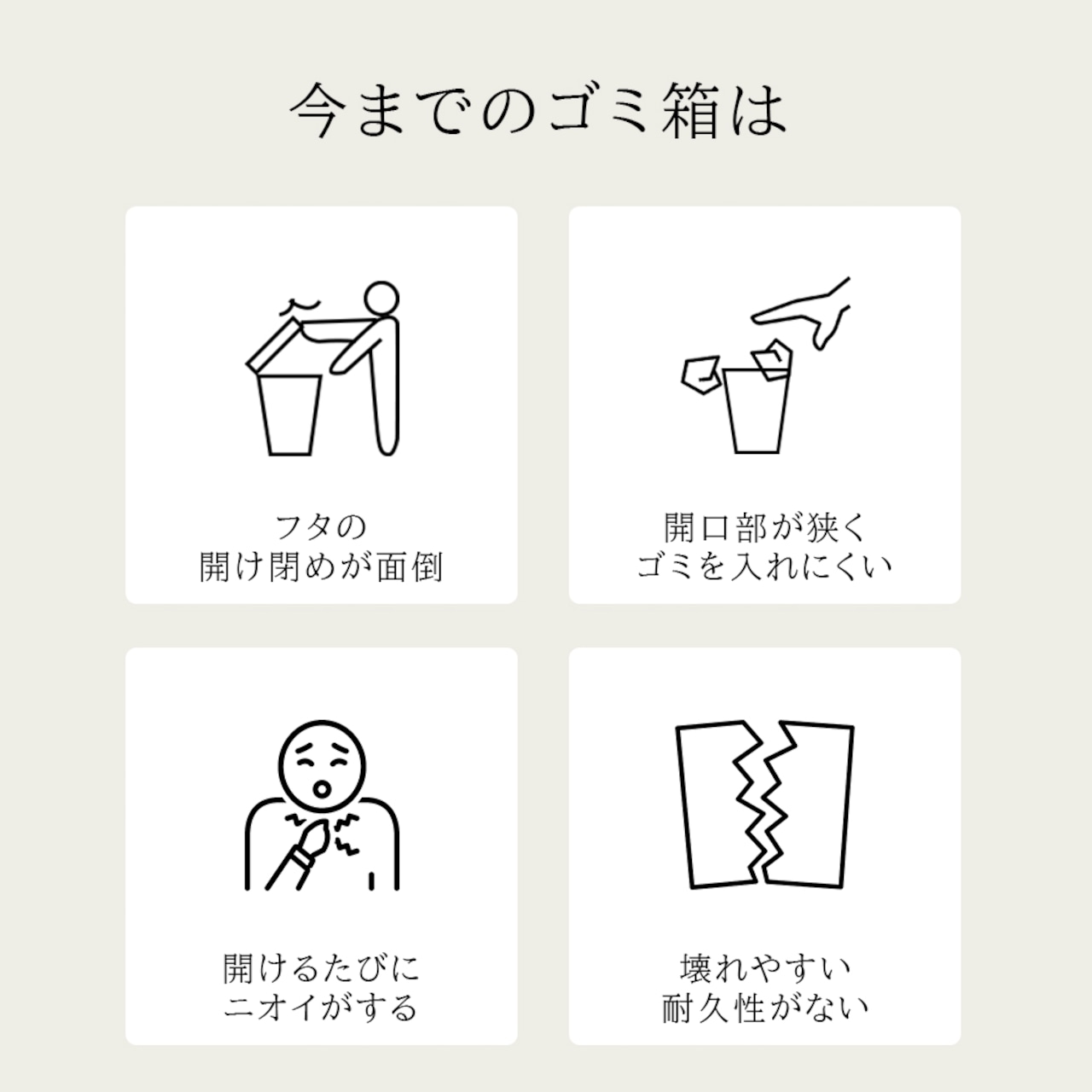 今までのゴミ箱は

フタの
開け閉めが面倒

開口部が狭く
ゴミを入れにくい

開けるたびに
ニオイがする

壊れやすい
耐久性がない