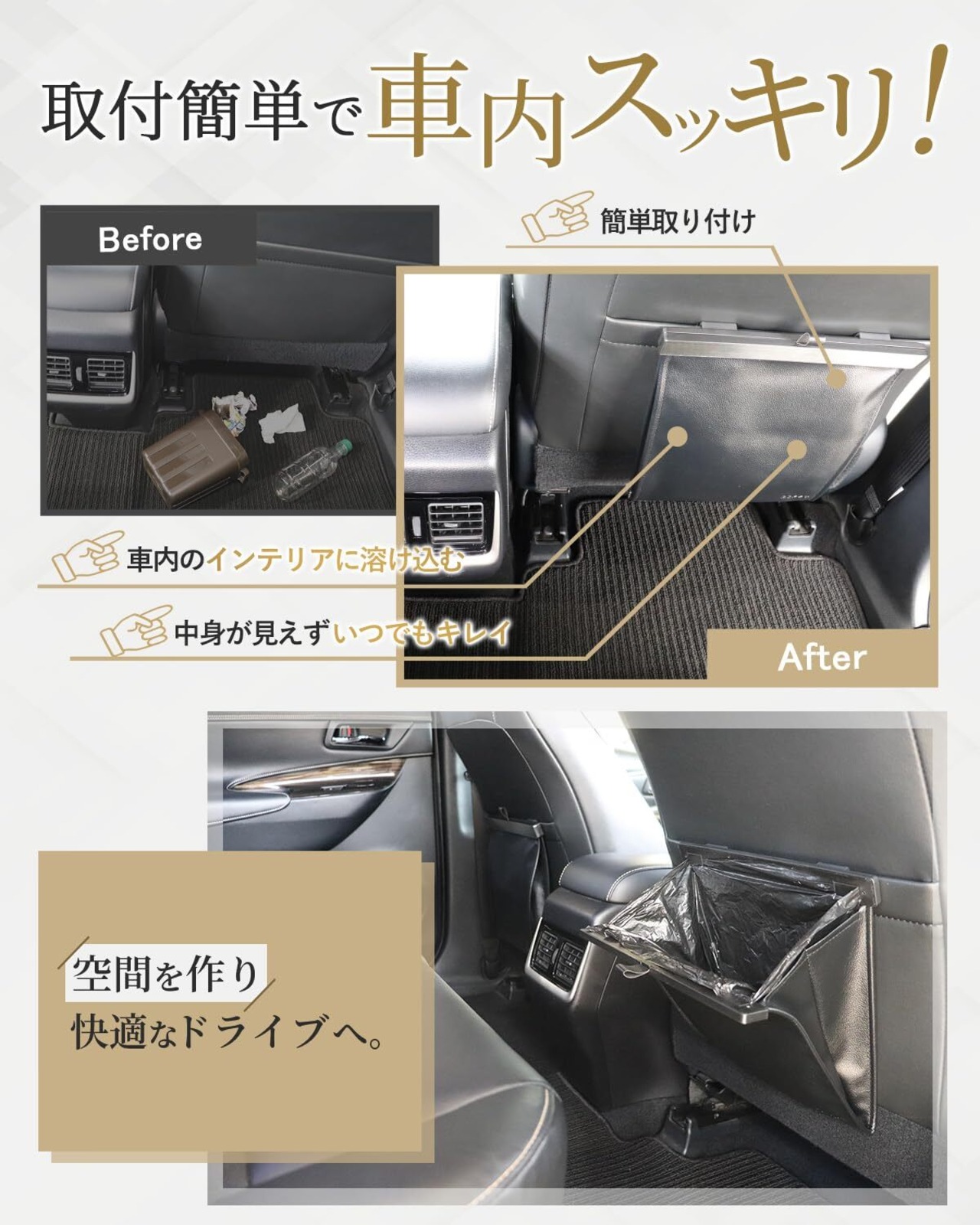 取付簡単で車内スッキリ!

Before

簡単取り付け

車内のインテリアに溶け込む

中身が見えずいつでもキレイ

After

空間を作り
快適なドライブへ。