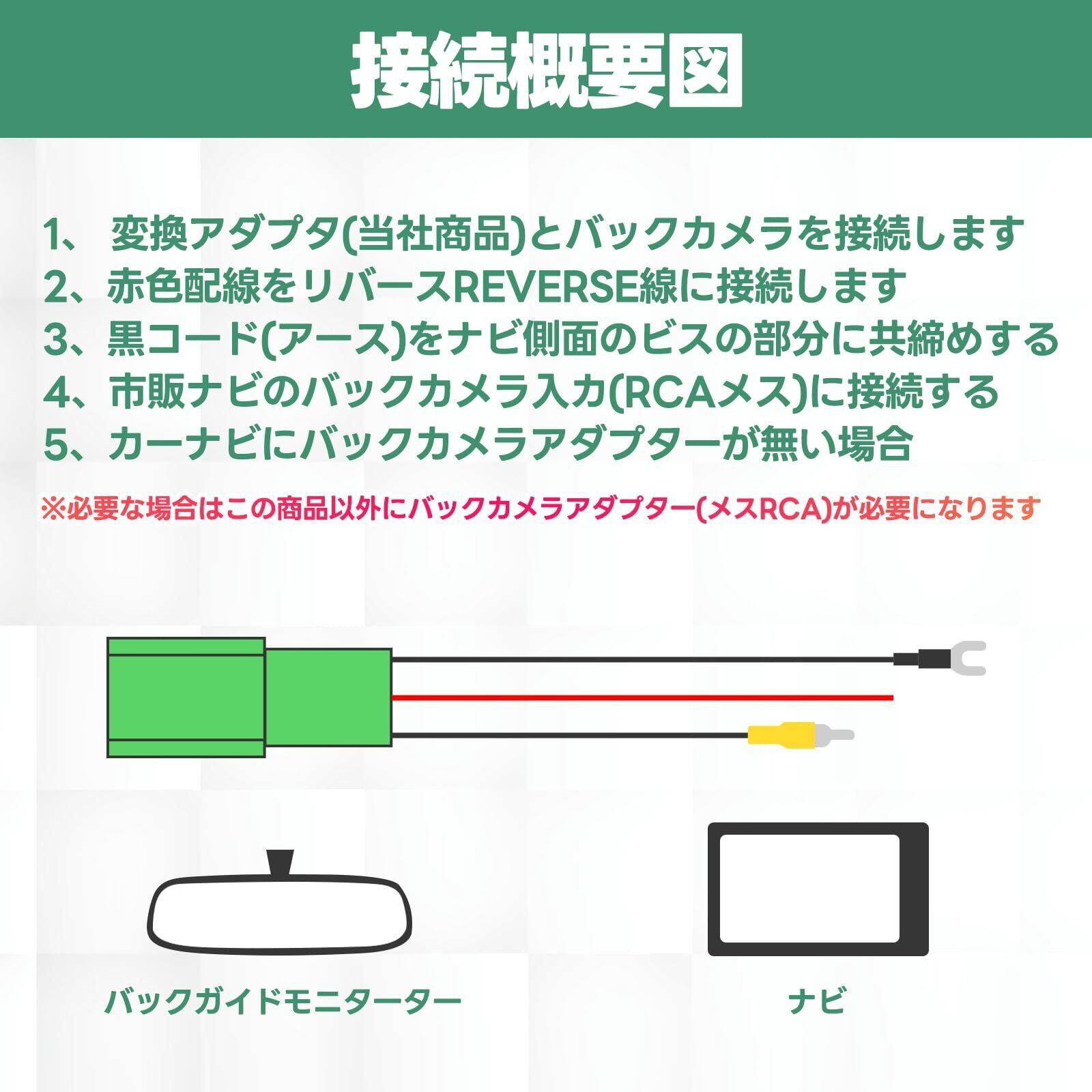 接続概要図

1、 変換アダプタ(当社商品)とバックカメラを接続します
2、赤色配線をリバースREVERSE線に接続します
3、黒コード(アース)をナビ側面のビスの部分に共締めする
4、市販ナビのバックカメラ入力(RCAメス)に接続する
5、カーナビにバックカメラアダプターが無い場合

※必要な場合はこの商品以外にバックカメラアダプター(メスRCA)が必要になります

バックガイドモニターター

ナビ