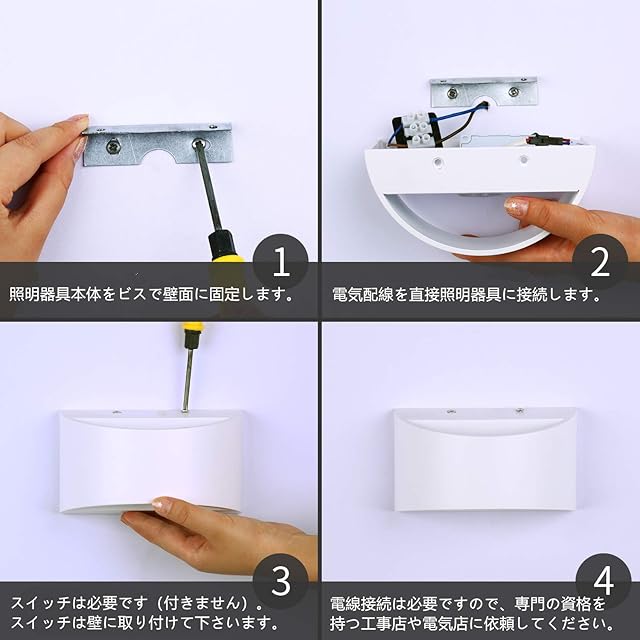 1
照明器具本体をビスで壁面に固定します。

2
電気配線を直接照明器具に接続します。

3
スイッチは必要です（付きません）。
スイッチは壁に取り付けて下さいます。

4
電線接続は必要ですので、専門の資格を持つ工事店や電気店に依頼してください。