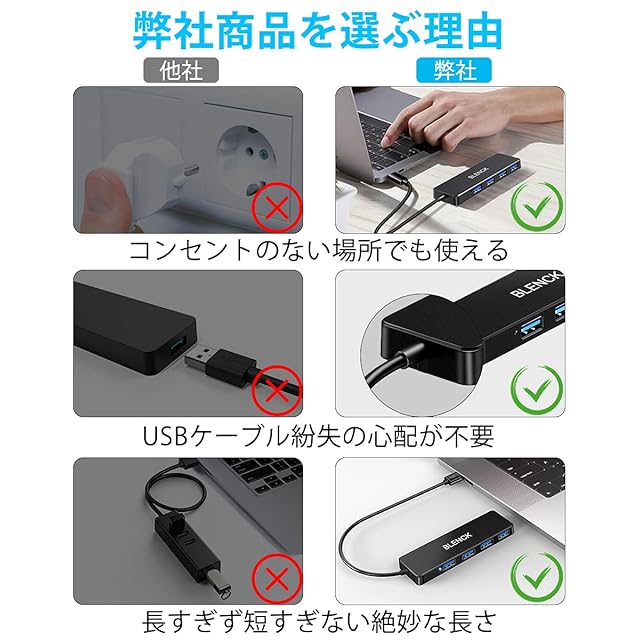 弊社商品を選ぶ理由

他社

弊社

BLENCK

コンセントのない場所でも使える

BLENCK

USBケーブル紛失の心配が不要

BLENCK

長すぎず短すぎない絶妙な長さ