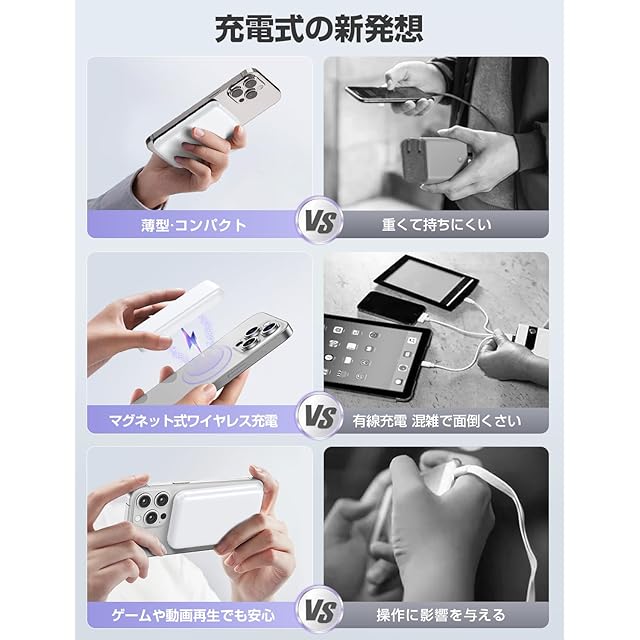 充電式の新発想

薄型·コンパクト

VS

重くて持ちにくい

マグネット式ワイヤレス充電

VS

有線充電 混雑で面倒くさい

ゲームや動画再生でも安心

VS

操作に影響を与える