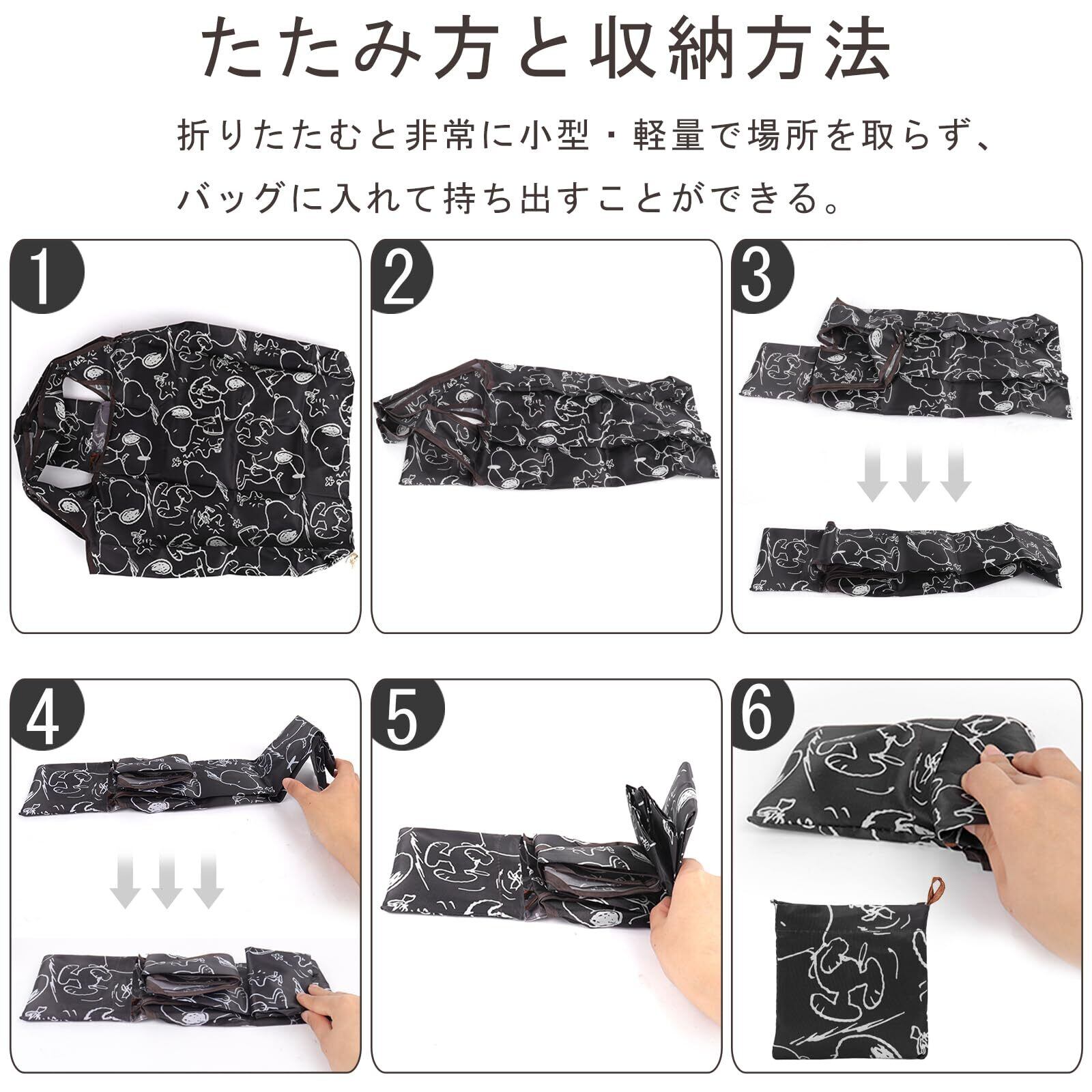 たたみ方と収納方法

折りたたむと非常に小型・軽量で場所を取らず、バッグに入れて持ち出すことができる。

1

2

3

4

5

6