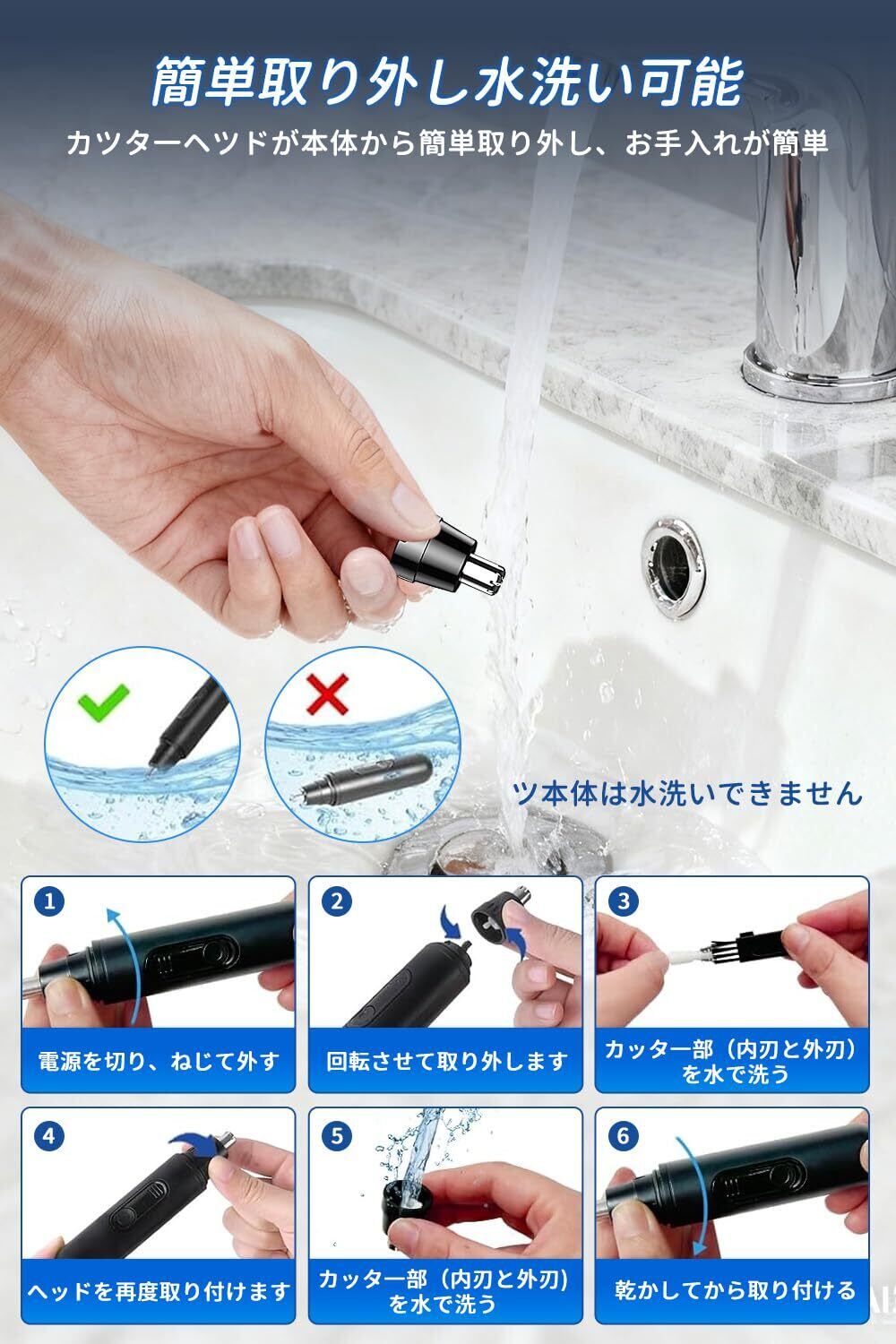 簡単取り外し水洗い可能

カツターヘツドが本体から簡単取り外し、お手入れが簡単

ツ本体は水洗いできません

1
電源を切り、ねじて外す

2
回転させて取り外します

3
カッター部（内刃と外刃）を水で洗う

4
ヘッドを再度取り付けます

5
カッター部（内刃と外刃）を水で洗う

6
乾かしてから取り付ける