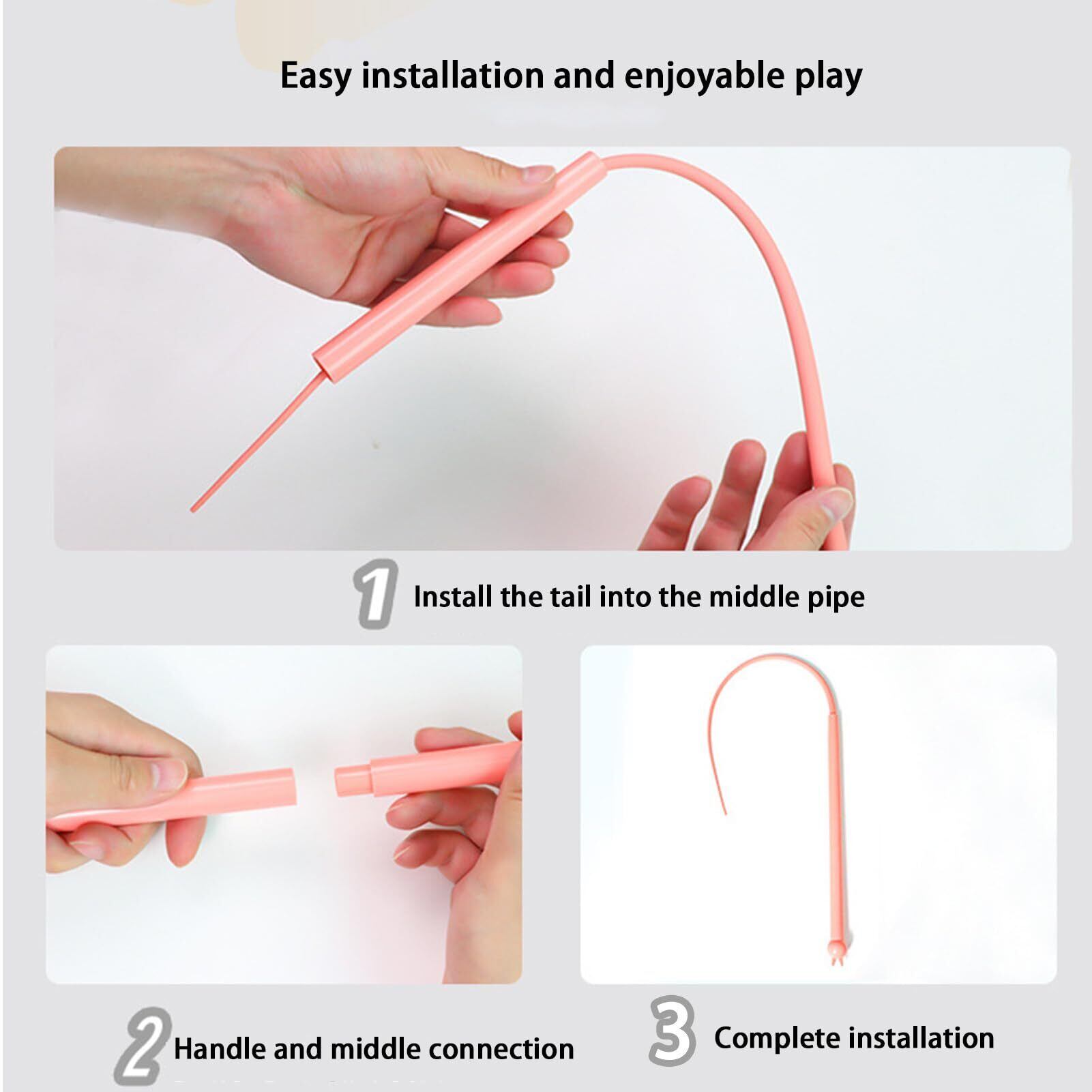 Easy installation and enjoyable play

1 Install the tail into the middle pipe

2 Handle and middle connection

3 Complete installation