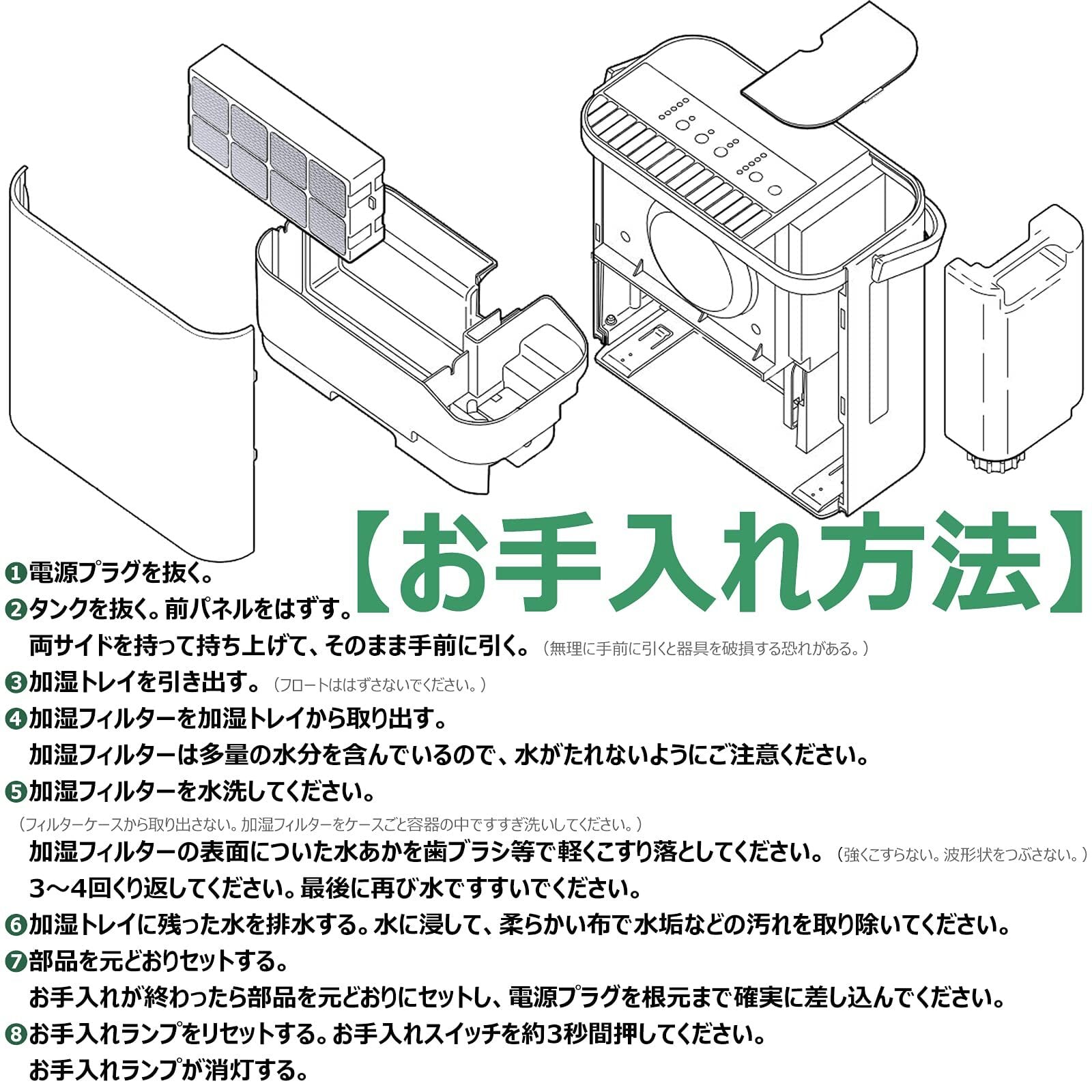 【お手入れ方法】

❶電源プラグを抜く。
❷タンクを抜く。前パネルをはずす。
両サイドを持って持ち上げて、そのまま手前に引く。（無理に手前に引くと器具を破損する恐れがある。）
❸加湿トレイを引き出す。（フロートははずさないでください。）
❹加湿フィルターを加湿トレイから取り出す。
加湿フィルターは多量の水分を含んでいるので、水がたれないようにご注意ください。
❺加湿フィルターを水洗してください。
（フィルターケースから取り出さない。加湿フィルターをケースごと容器の中ですすぎ洗いしてください。）
加湿フィルターの表面についた水あかを歯ブラシ等で軽くこすり落としてください。（強くこすらない。波形状をつぶさない。）
3～4回くり返してください。最後に再び水ですすいでください。
❻加湿トレイに残った水を排水する。水に浸して、柔らかい布で水垢などの汚れを取り除いてください。
❼部品を元どおりセットする。
お手入れが終わったら部品を元どおりにセットし、電源プラグを根元まで確実に差し込んでください。
❽お手入れランプをリセットする。お手入れスイッチを約3秒間押してください。
お手入れランプが消灯する。