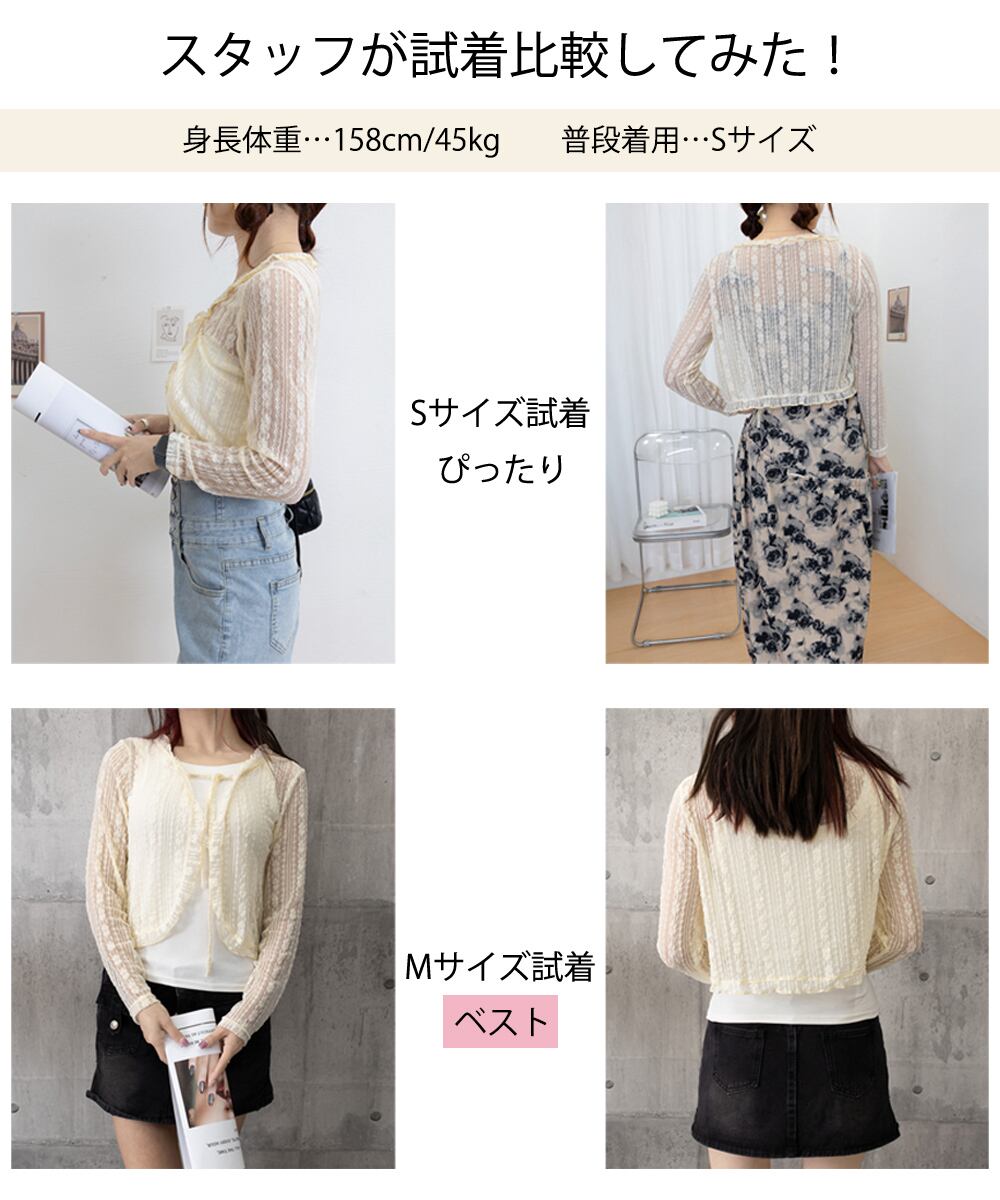 スタッフが試着比較してみた！

身長体重…158cm/45kg　普段着用…Sサイズ

Sサイズ試着
ぴったり

Mサイズ試着
ベスト