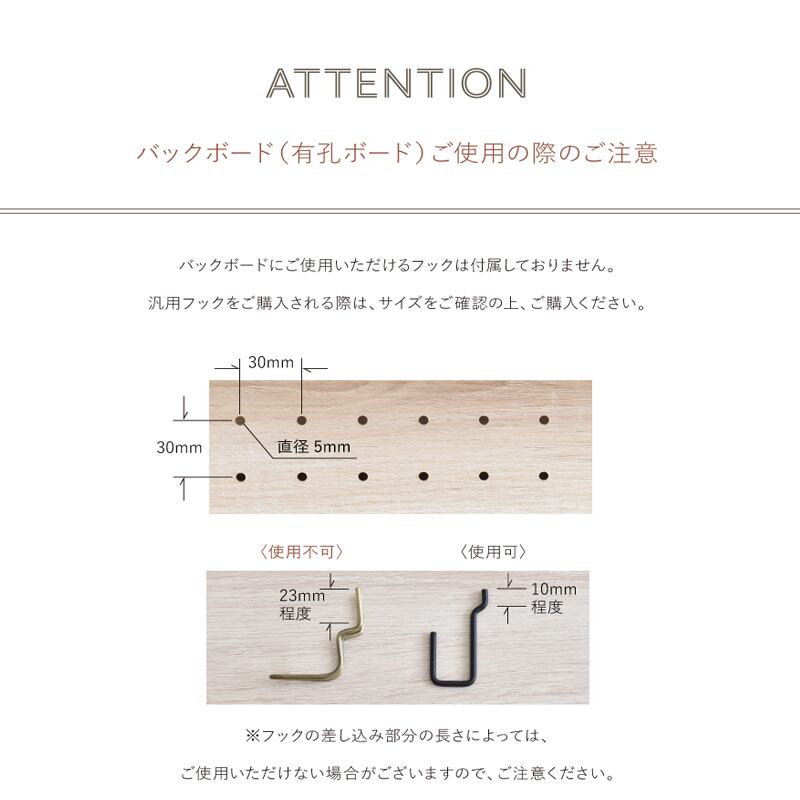 ATTENTION

バックボード（有孔ボード）ご使用の際のご注意

バックボードにご使用いただけるフックは付属しておりません。

汎用フックをご購入される際は、サイズをご確認の上、ご購入ください。

30mm

30mm

直径 5mm

〈使用不可〉

〈使用可〉

23mm
程度

10mm
程度

※フックの差し込み部分の長さによっては、

ご使用いただけない場合がございますので、ご注意ください。