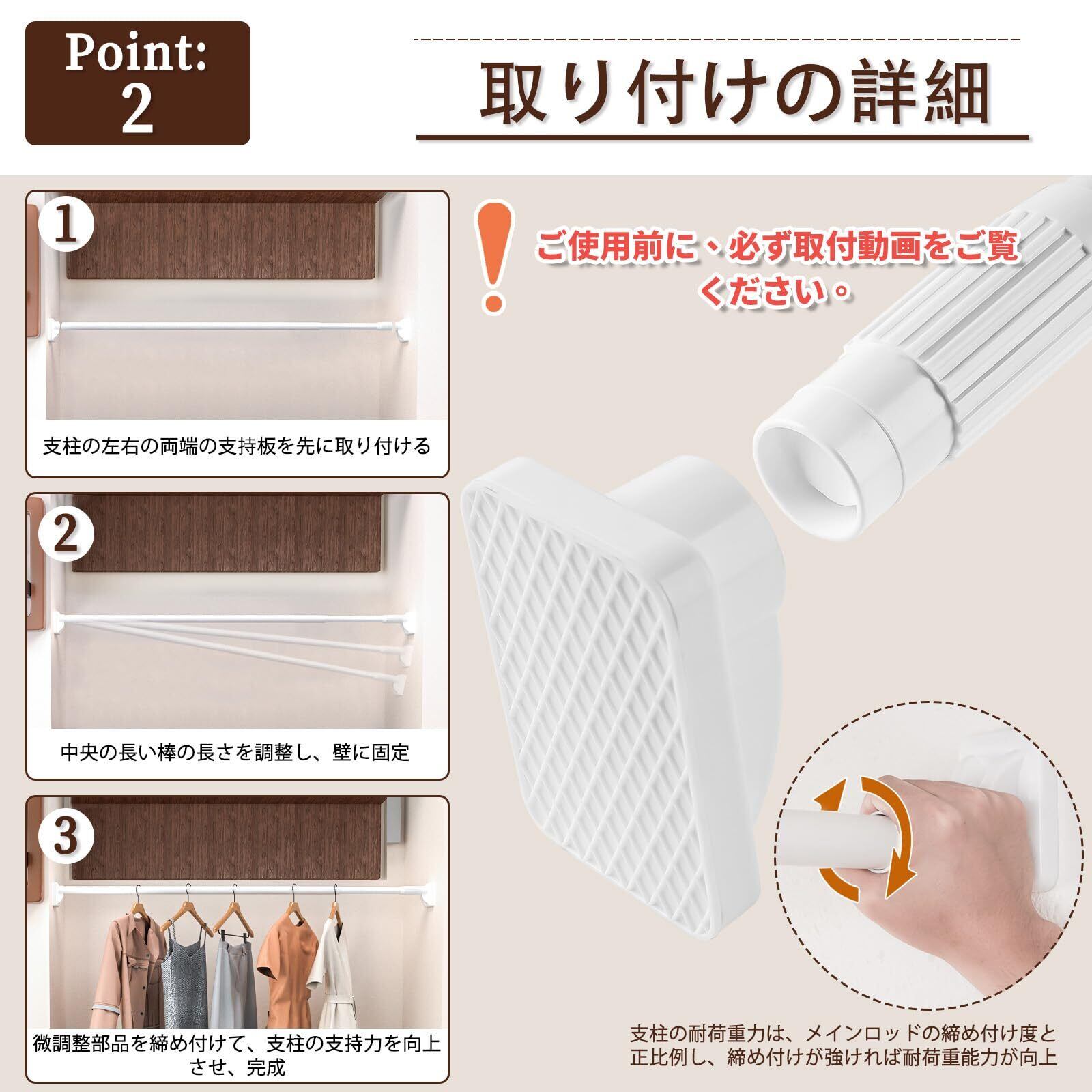 Point:
2

取り付けの詳細

1
支柱の左右の両端の支持板を先に取り付ける

2
中央の長い棒の長さを調整し、壁に固定

3
微調整部品を締め付けて、支柱の支持力を向上させ、完成

ご使用前に、必ず取付動画をご覧ください。

支柱の耐荷重力は、メインロッドの締め付け度と正比例し、締め付けが強ければ耐荷重能力が向上