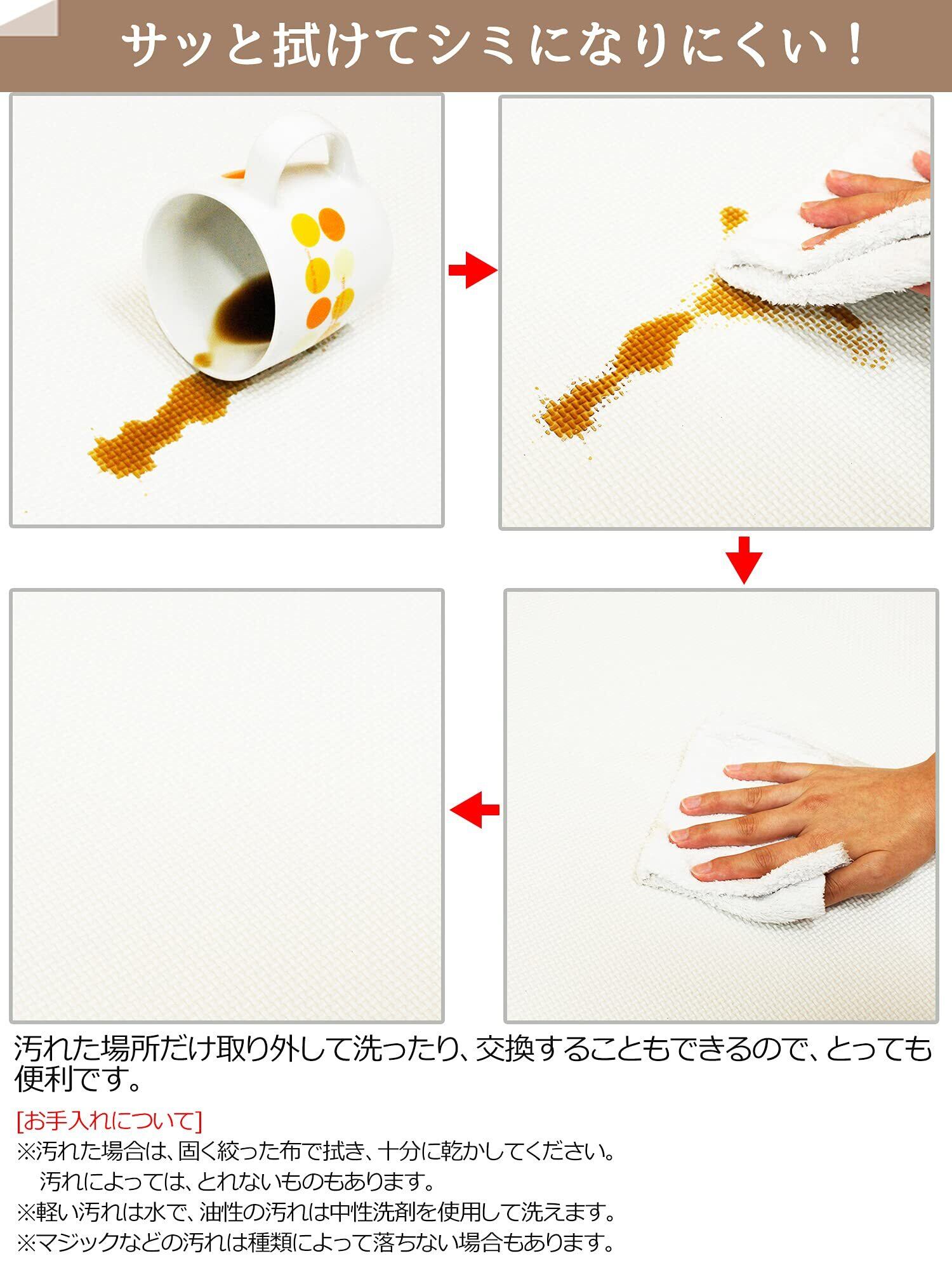 サッと拭けてシミになりにくい！

汚れた場所だけ取り外して洗ったり、交換することもできるので、とっても便利です。

[お手入れについて]
※汚れた場合は、固く絞った布で拭き、十分に乾かしてください。
汚れによっては、とれないものもあります。
※軽い汚れは水で、油性の汚れは中性洗剤を使用して洗えます。
※マジックなどの汚れは種類によって落ちない場合もあります。