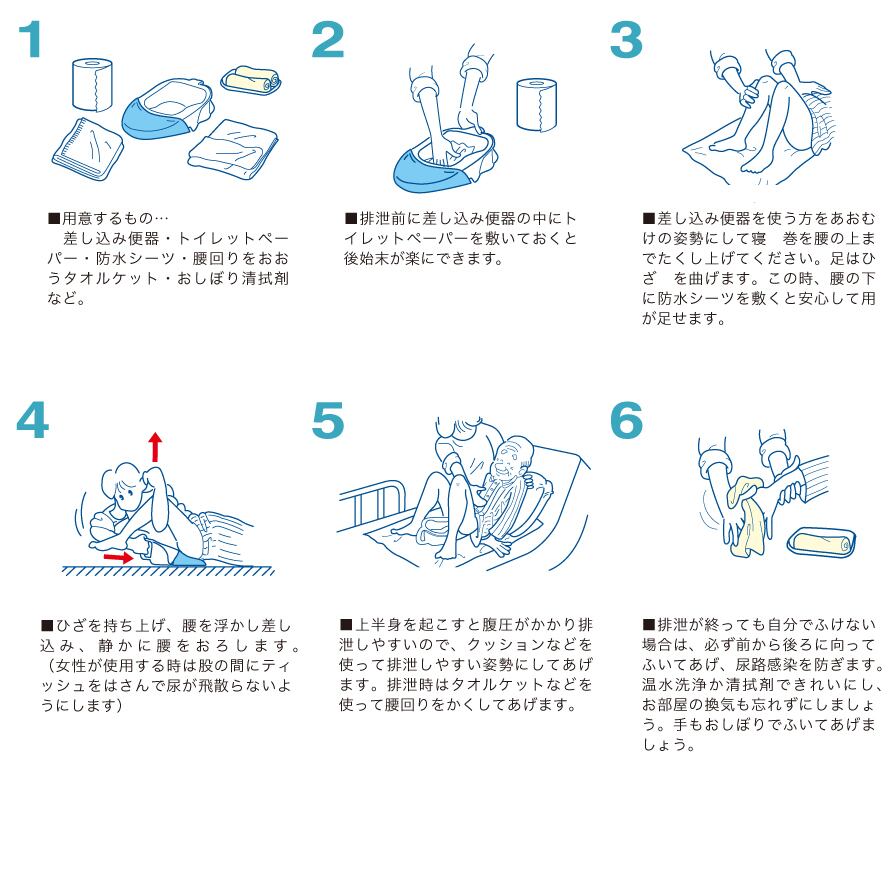 1

■用意するもの…
差し込み便器・トイレットペーパー・防水シーツ・腰回りをおおうタオルケット・おしぼり清拭剤など。

2

■排泄前に差し込み便器の中にトイレットペーパーを敷いておくと後始末が楽にできます。

3

■差し込み便器を使う方をあおむけの姿勢にして寝　巻を腰の上までたくし上げてください。足はひざ　を曲げます。この時、腰の下に防水シーツを敷くと安心して用が足せます。

4

■ひざを持ち上げ、腰を浮かし差し込み、静かに腰をおろします。（女性が使用する時は股の間にティッシュをはさんで尿が飛散らないようにします）

5

■上半身を起こすと腹圧がかかり排泄しやすいので、クッションなどを使って排泄しやすい姿勢にしてあげます。排泄時はタオルケットなどを使って腰回りをかくしてあげます。

6

■排泄が終っても自分でふけない場合は、必ず前から後ろに向ってふいてあげ、尿路感染を防ぎます。温水洗浄か清拭剤できれいにし、お部屋の換気も忘れずにしましょう。手もおしぼりでふいてあげましょう。