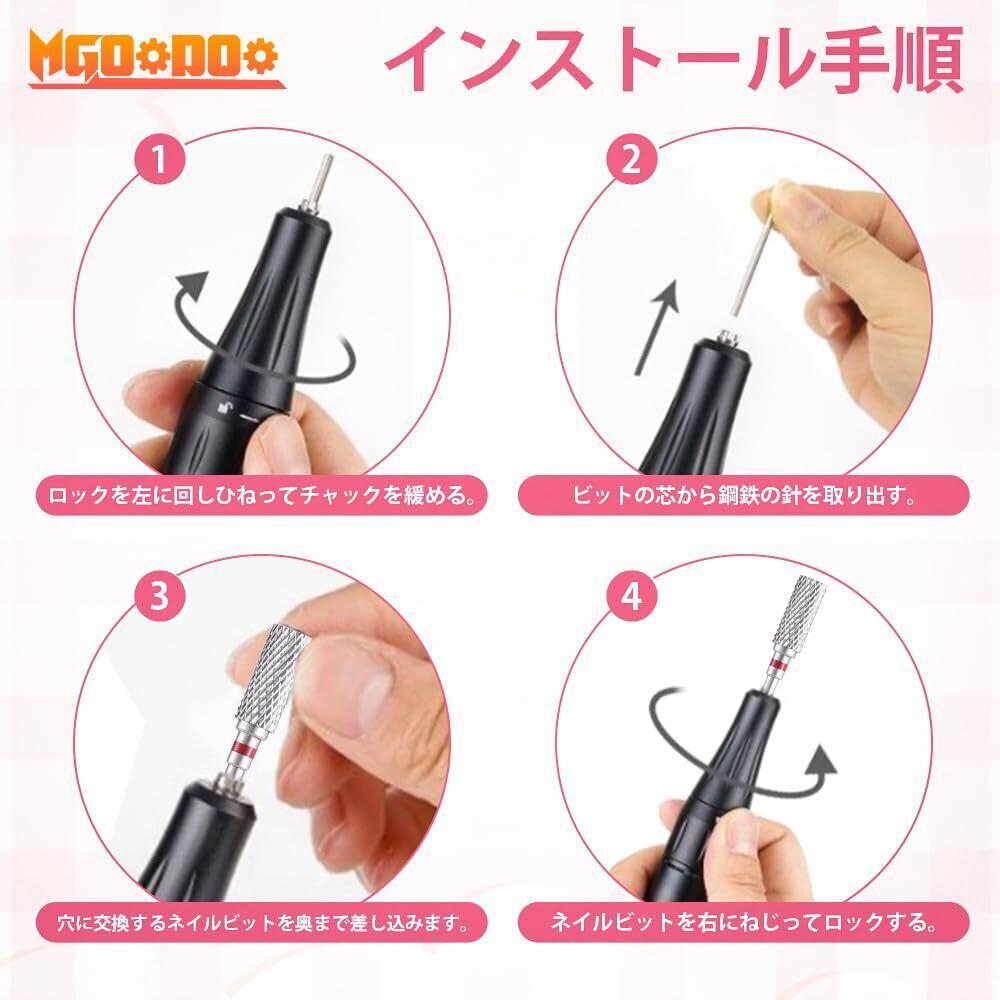 MGOODOO

インストール手順

1

ロックを左に回しひねってチャックを緩める。

2

ビットの芯から鋼鉄の針を取り出す。

3

穴に交換するネイルビットを奥まで差し込みます。

4

ネイルビットを右にねじってロックする。