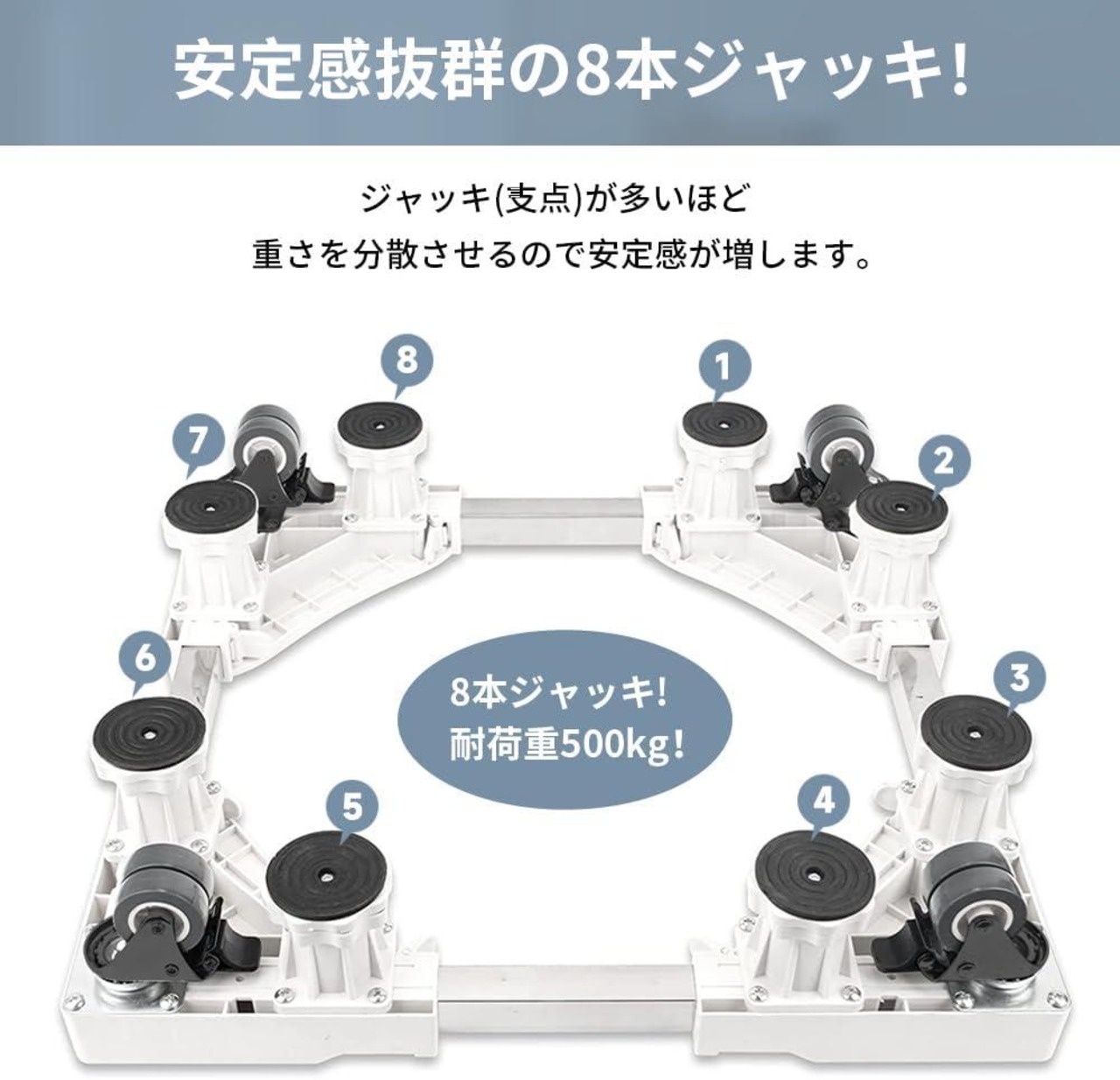 安定感抜群の8本ジャッキ!

ジャッキ(支点)が多いほど
重さを分散させるので安定感が増します。

8

1

7

2

6

3

8本ジャッキ!
耐荷重500kg!

5

4