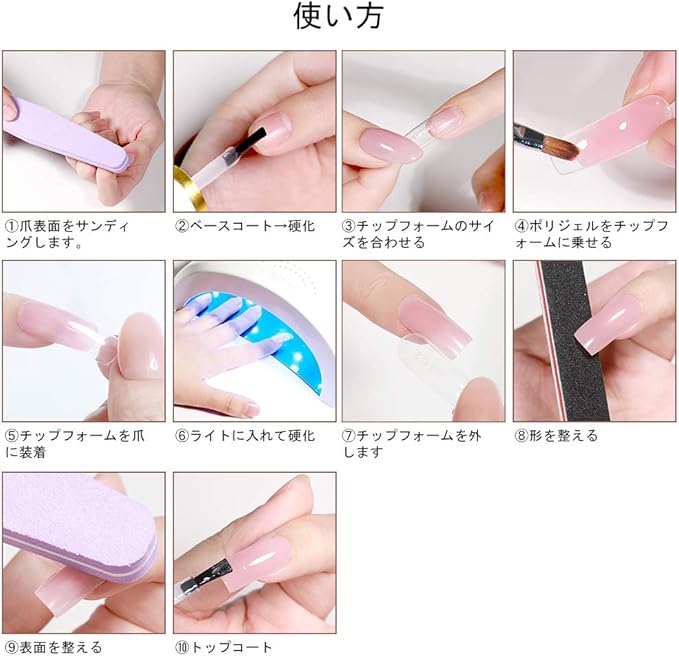 使い方

①爪表面をサンディングします。

②ベースコート→硬化

③チップフォームのサイズを合わせる

④ポリジェルをチップフォームに乗せる

⑤チップフォームを爪に装着

⑥ライトに入れて硬化

⑦チップフォームを外します

⑧形を整える

⑨表面を整える

⑩トップコート