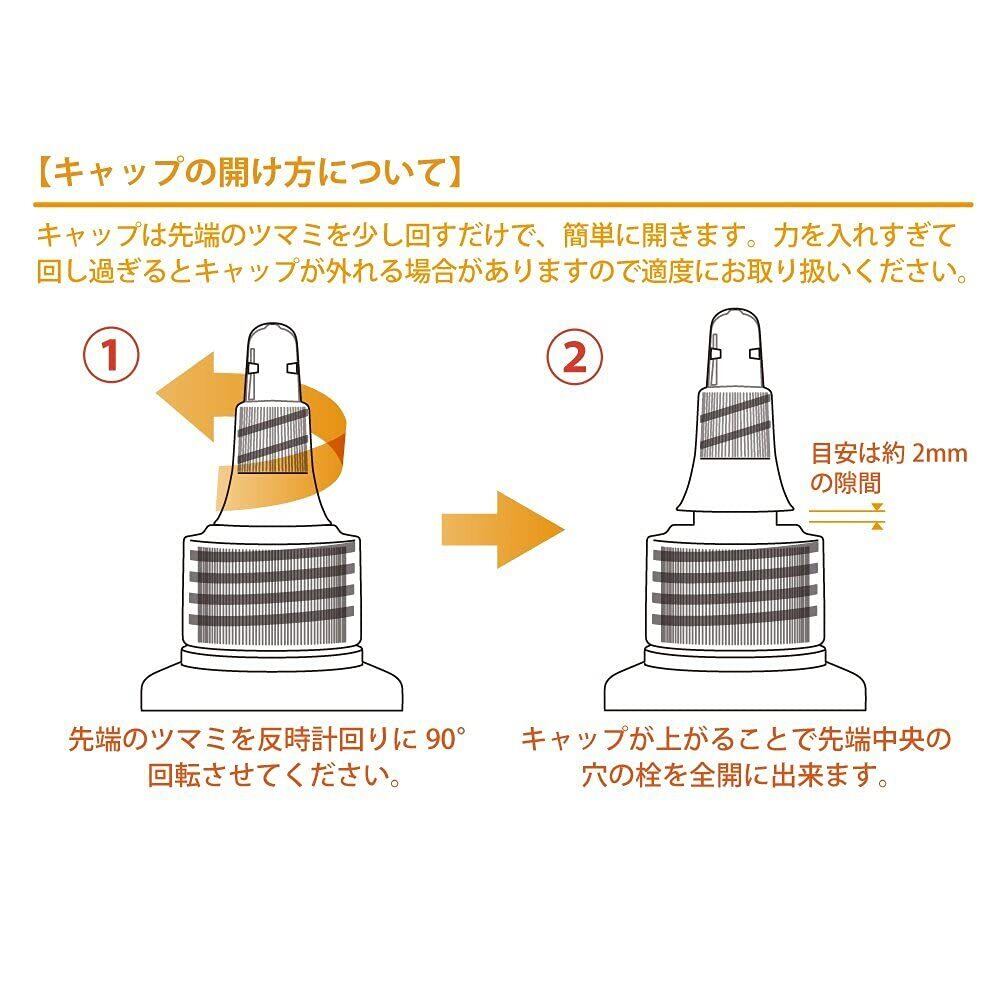 【キャップの開け方について】

キャップは先端のツマミを少し回すだけで、簡単に開きます。力を入れすぎて回し過ぎるとキャップが外れる場合がありますので適度にお取り扱いください。

①

②

目安は約 2mm の隙間

先端のツマミを反時計回りに 90° 回転させてください。

キャップが上がることで先端中央の穴の栓を全開に出来ます。