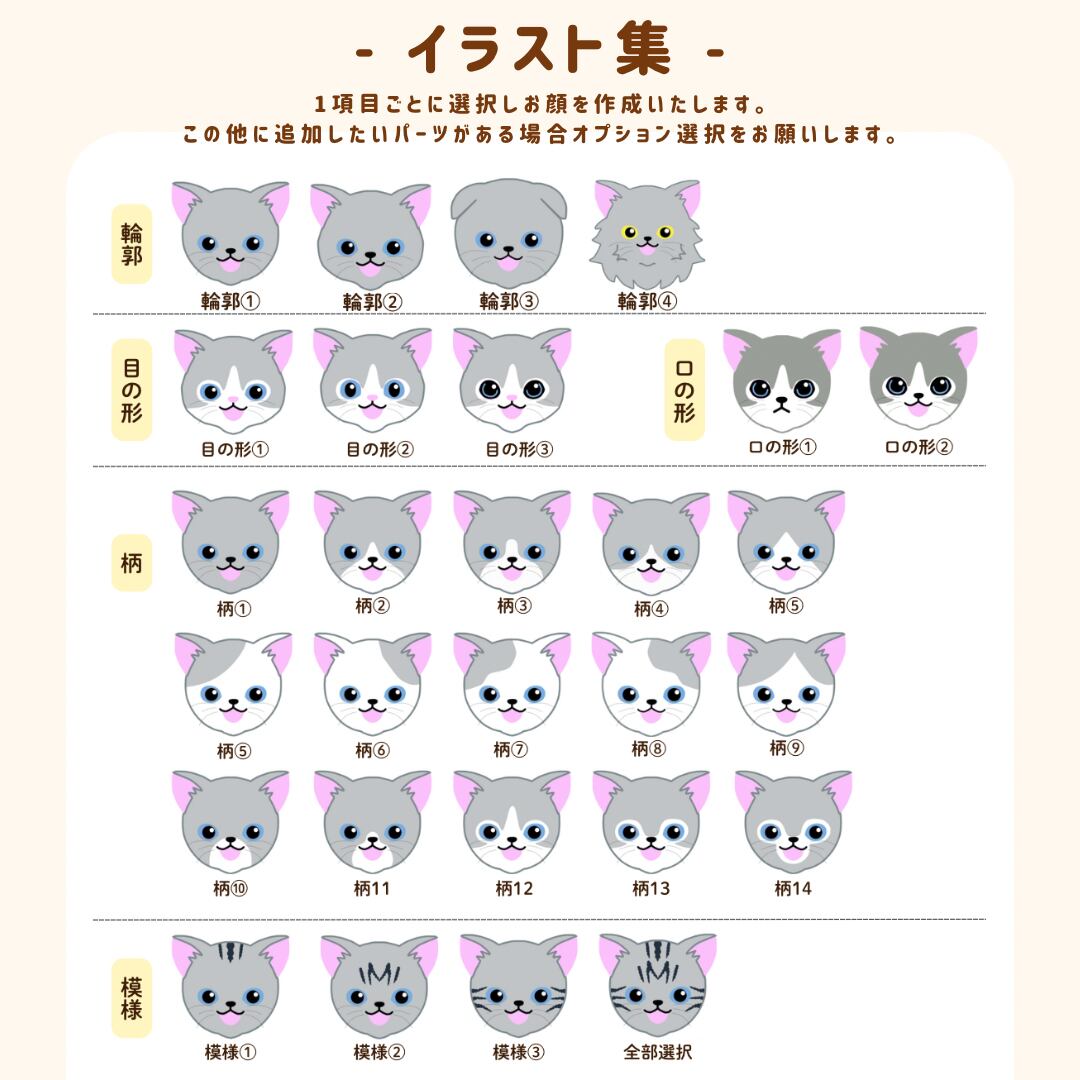 - イラスト集 -

1項目ごとに選択しお顔を作成いたします。
この他に追加したいパーツがある場合オプション選択をお願いします。

輪郭

輪郭①　輪郭②　輪郭③　輪郭④

目の形

目の形①　目の形②　目の形③

口の形

口の形①　口の形②

柄

柄①　柄②　柄③　柄④　柄⑤

柄⑤　柄⑥　柄⑦　柄⑧　柄⑨

柄⑩　柄11　柄12　柄13　柄14

模様

模様①　模様②　模様③　全部選択