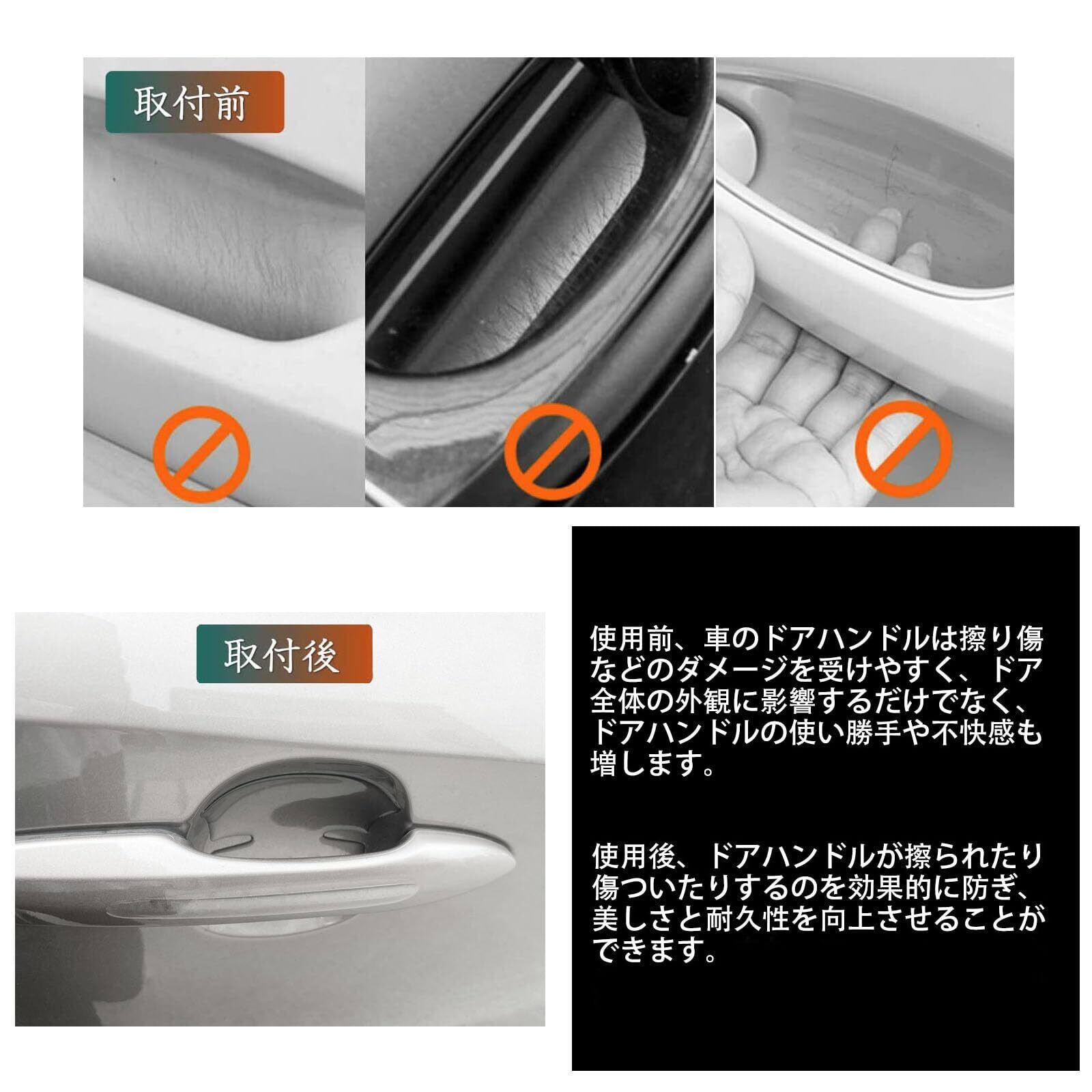 取付前

取付後

使用前、車のドアハンドルは擦り傷などのダメージを受けやすく、ドア全体の外観に影響するだけでなく、ドアハンドルの使い勝手や不快感も増します。

使用後、ドアハンドルが擦られたり傷ついたりするのを効果的に防ぎ、美しさと耐久性を向上させることができます。