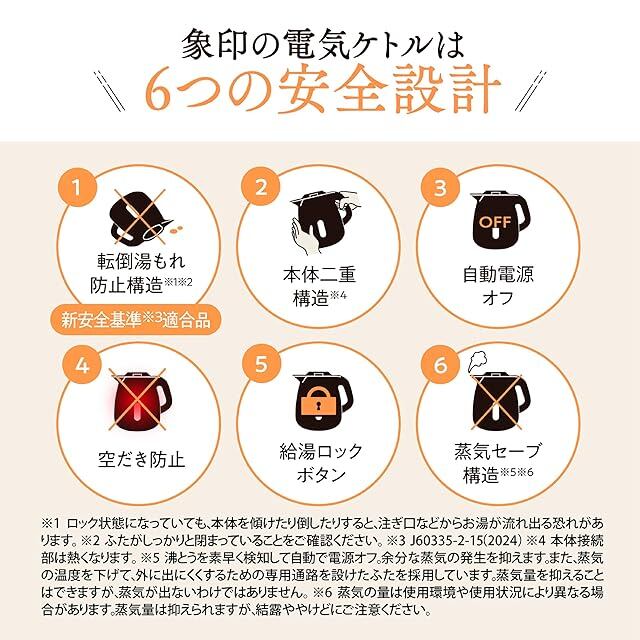 象印の電気ケトルは
6つの安全設計

1
転倒湯もれ防止構造※1※2
新安全基準※3適合品

2
本体二重構造※4

3
OFF
自動電源オフ

4
空だき防止

5
給湯ロックボタン

6
蒸気セーブ構造※5※6

※1 ロック状態になっていても、本体を傾けたり倒したりすると、注ぎ口などからお湯が流れ出る恐れがあります。※2 ふたがしっかりと閉まっていることをご確認ください。※3 J60335-2-15(2024) ※4 本体接続部は熱くなります。※5 沸とうを素早く検知して自動で電源オフ。余分な蒸気の発生を抑えます。また、蒸気の温度を下げて、外に出にくくするための専用通路を設けたふたを採用しています。蒸気量を抑えることはできますが、蒸気が出ないわけではありません。※6 蒸気の量は使用環境や使用状況により異なる場合があります。蒸気量は抑えられますが、結露ややけどにご注意ください。