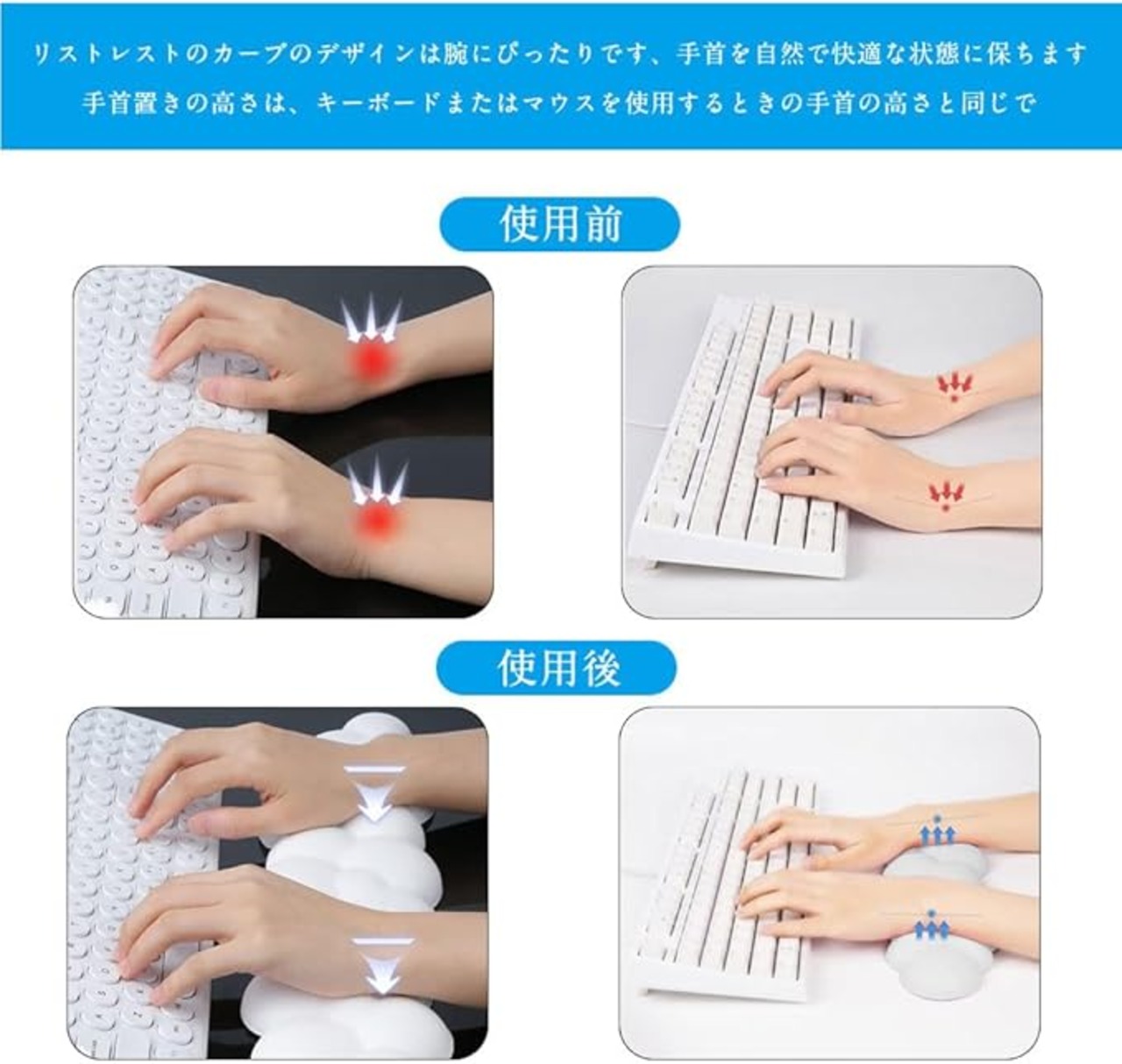 リストレストのカーブのデザインは腕にぴったりです、手首を自然で快適な状態に保ちます
手首置きの高さは、キーボードまたはマウスを使用するときの手首の高さと同じで

使用前

使用後