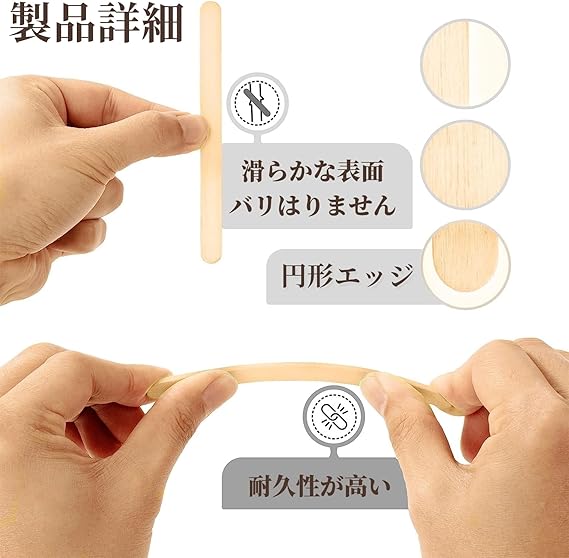 製品詳細

滑らかな表面
バリはりません

円形エッジ

耐久性が高い