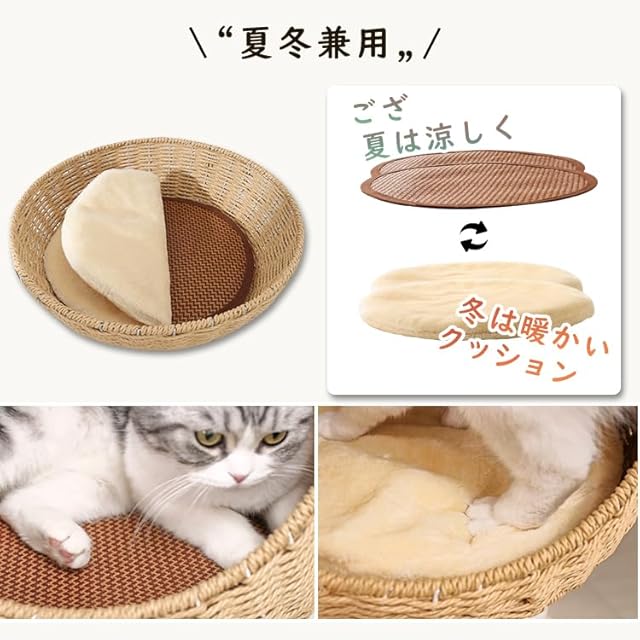 \ “夏冬兼用„ /

ござ
夏は涼しく

冬は暖かい
クッション