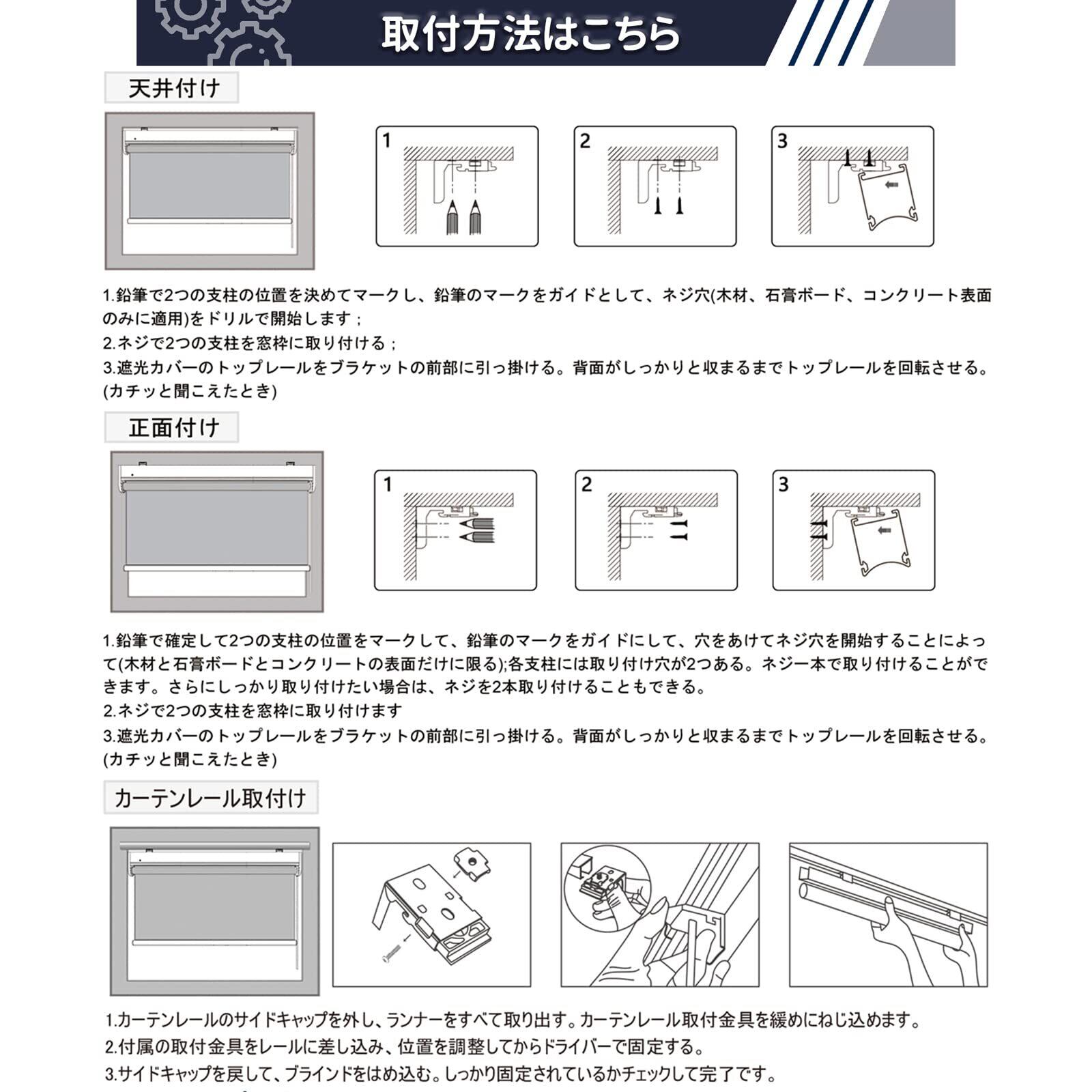 取付方法はこちら

天井付け

1

2

3

1.鉛筆で2つの支柱の位置を決めてマークし、鉛筆のマークをガイドとして、ネジ穴(木材、石膏ボード、コンクリート表面のみに適用)をドリルで開始します；
2.ネジで2つの支柱を窓枠に取り付ける；
3.遮光カバーのトップレールをブラケットの前部に引っ掛ける。背面がしっかりと収まるまでトップレールを回転させる。(カチッと聞こえたとき)

正面付け

1

2

3

1.鉛筆で確定して2つの支柱の位置をマークして、鉛筆のマークをガイドにして、穴をあけてネジ穴を開始することによって(木材と石膏ボードとコンクリートの表面だけに限る);各支柱には取り付け穴が2つある。ネジ一本で取り付けることができます。さらにしっかり取り付けたい場合は、ネジを2本取り付けることもできる。
2.ネジで2つの支柱を窓枠に取り付けます
3.遮光カバーのトップレールをブラケットの前部に引っ掛ける。背面がしっかりと収まるまでトップレールを回転させる。(カチッと聞こえたとき)

カーテンレール取付け

1.カーテンレールのサイドキャップを外し、ランナーをすべて取り出す。カーテンレール取付金具を緩めにねじ込めます。
2.付属の取付金具をレールに差し込み、位置を調整してからドライバーで固定する。
3.サイドキャップを戻して、ブラインドをはめ込む。しっかり固定されているかチェックして完了です。